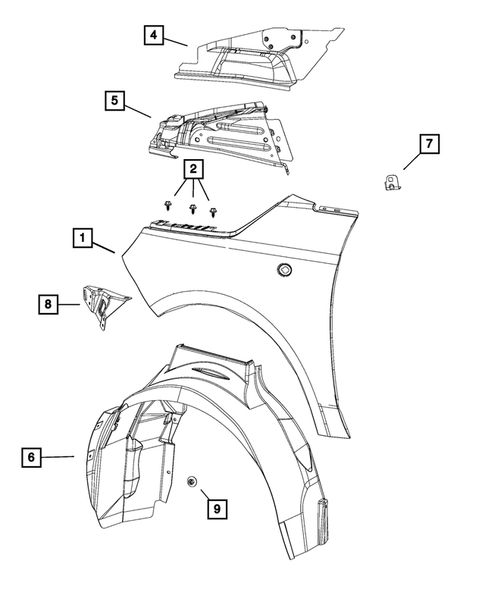 4
5
7
2
1
8
6
9