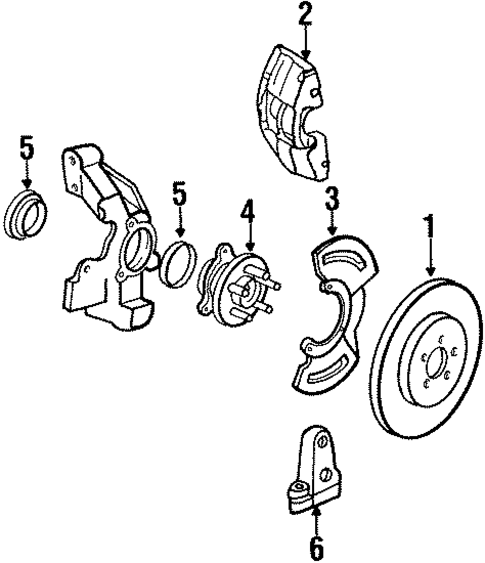 2
5
5
4
3
1
6