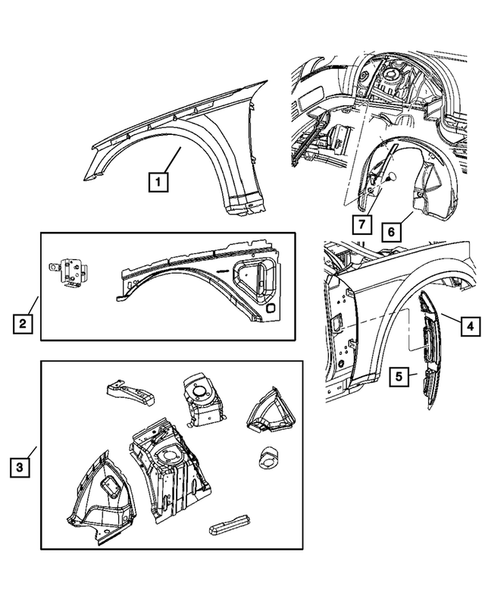 1
7
6
2
4
5
3