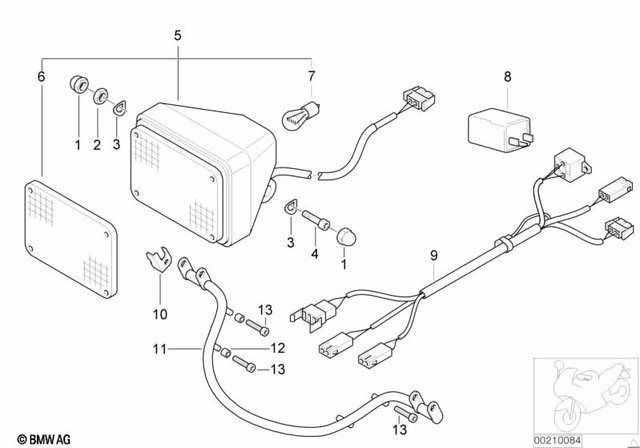 5
6
7
8
1
2
3
3
4
1
9
10
13
11
12
13
13
© BMW AG
00210084