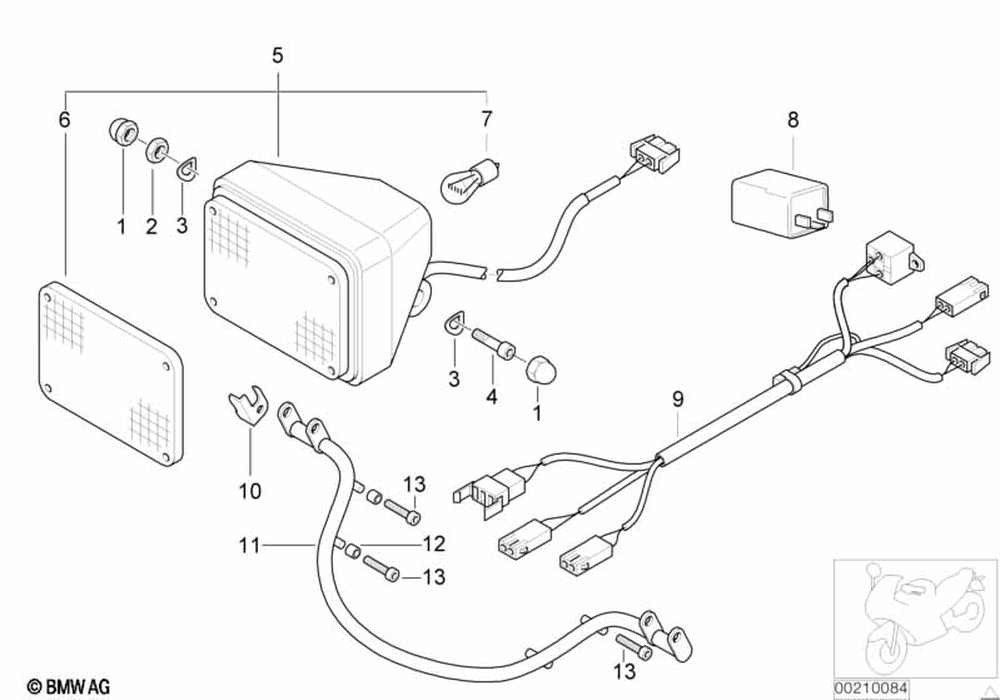 5
6
7
8
1
2
3
3
4
1
9
10
13
11
12
13
13
© BMW AG
00210084