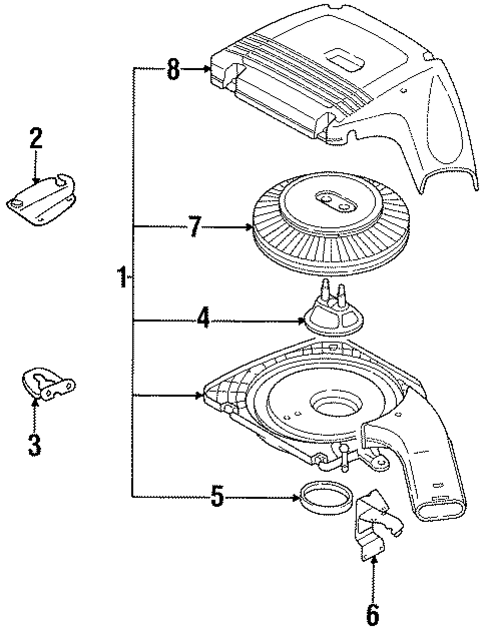 8
2
7
1
4
3
5
6