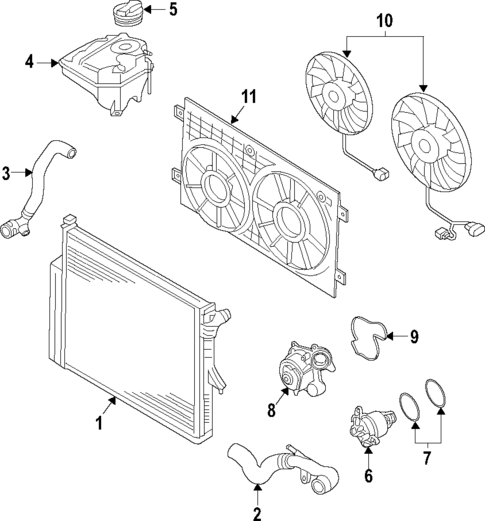 5
10
4
11
3
9
8
1
7
6
2