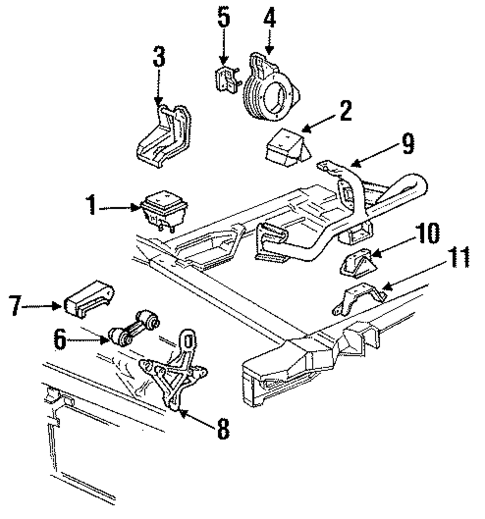 5
4
3
2
9
1
10
11
7
6
8