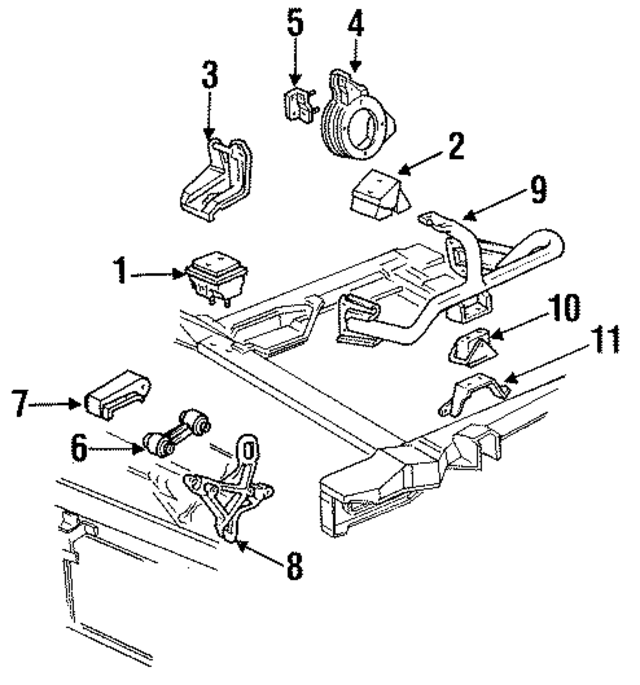 5
4
3
2
9
1
10
11
7
6
8