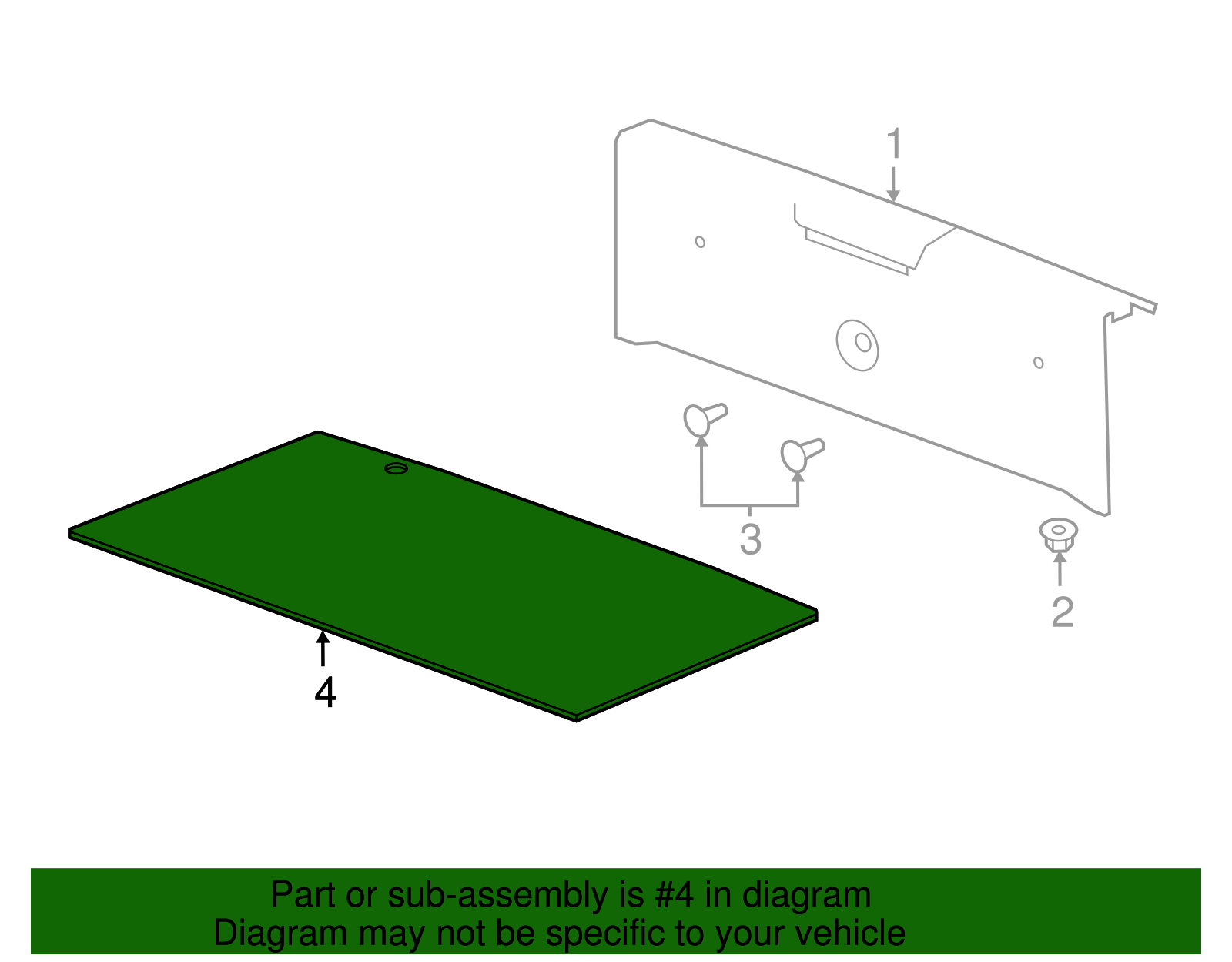 1
3
2
4

Part or sub-assembly is #4 in diagram
Diagram may not be specific to your vehicle