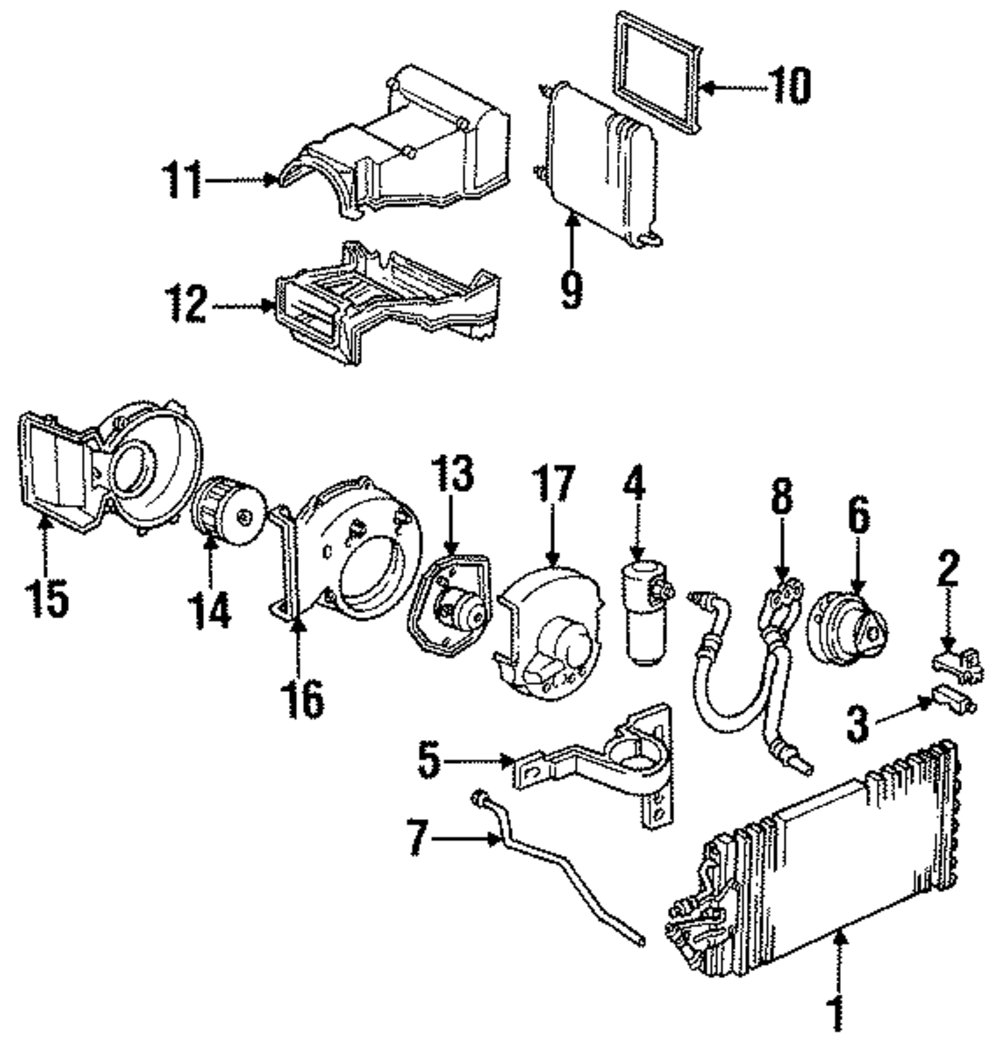 10
11
9
12
13
17
4
8
6
2
15
14
16
3
5
7
1