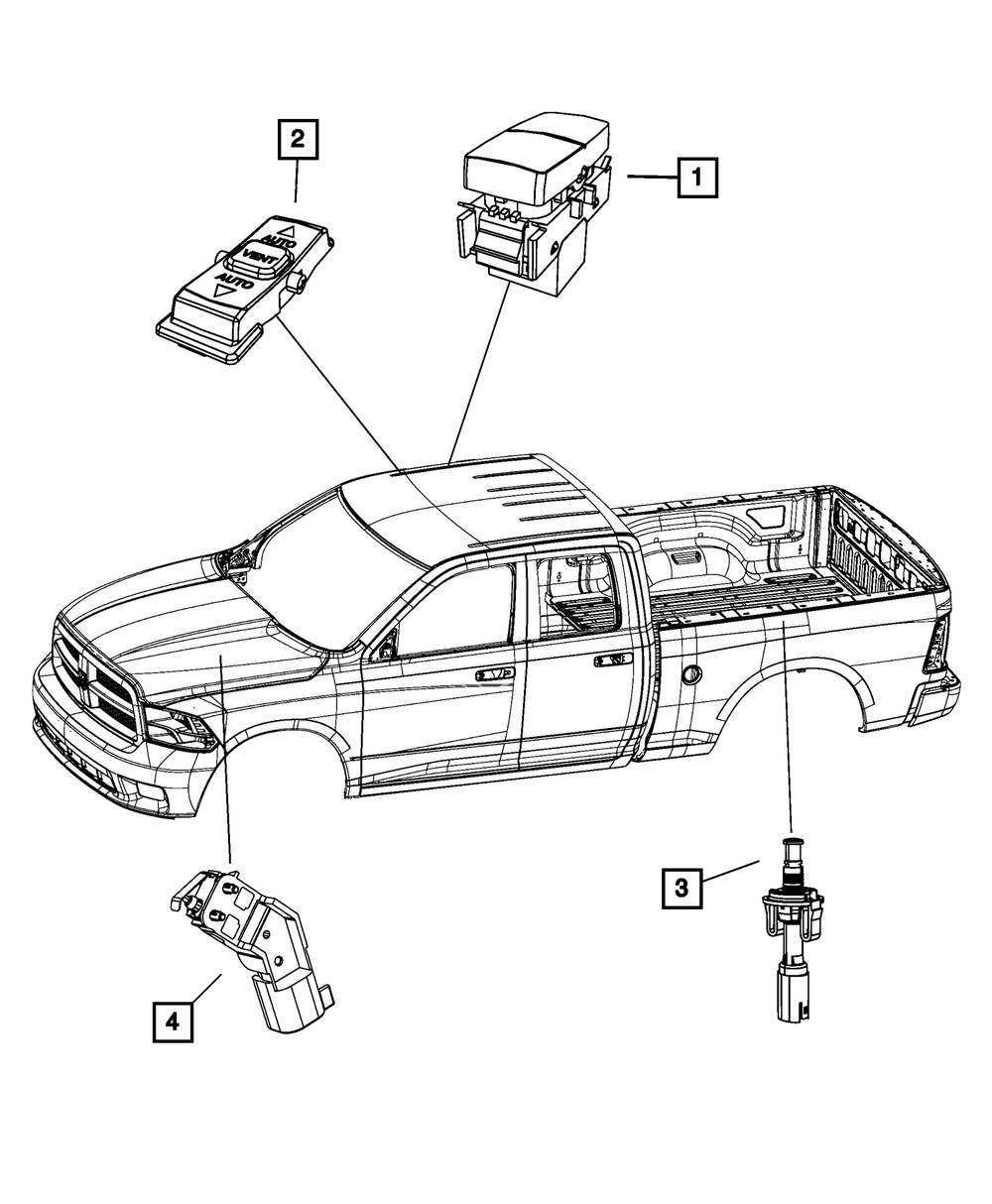 2
1
AUTO
VENT
AUTO
3
4