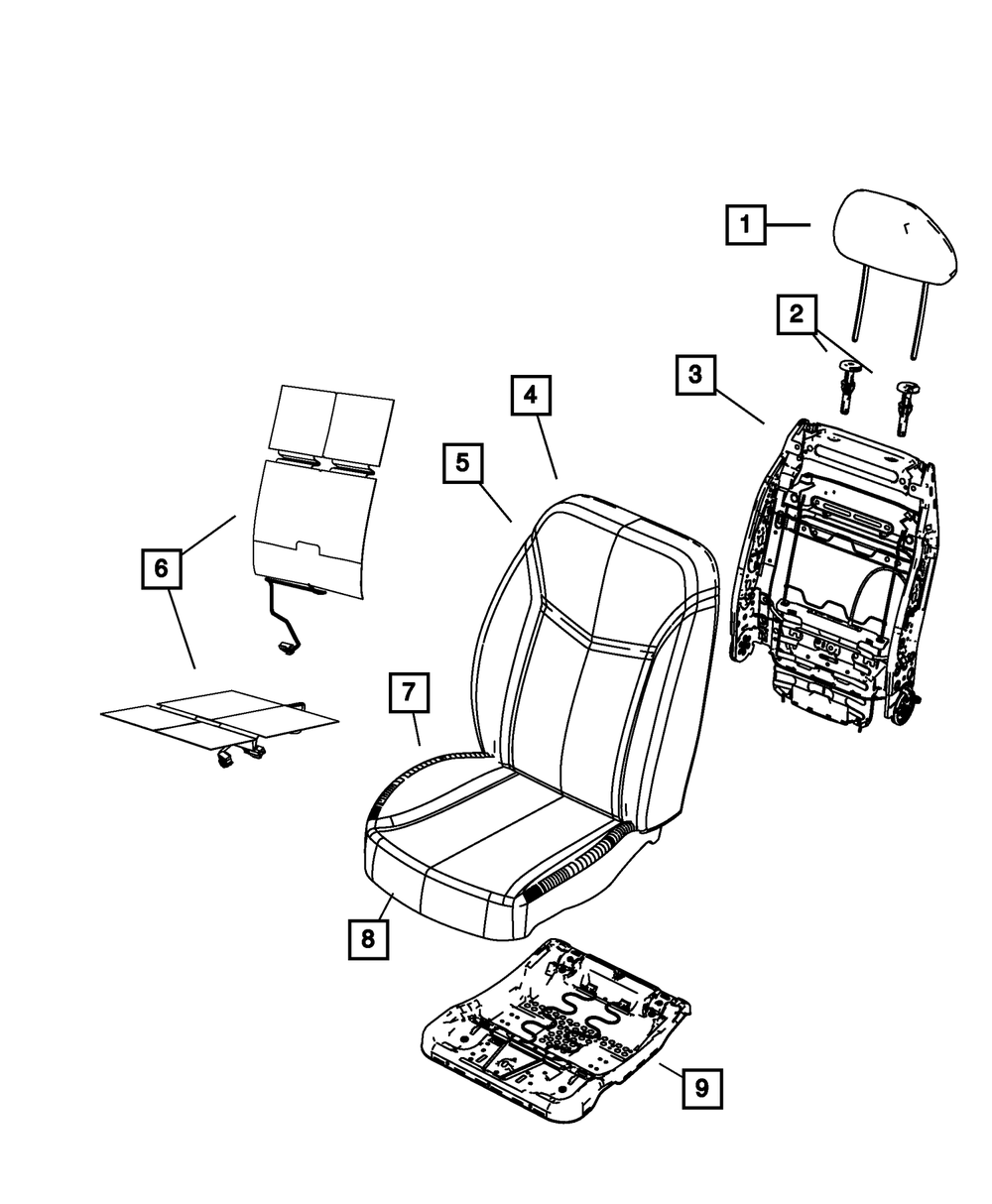 1
2
3
4
5
6
7
8
9