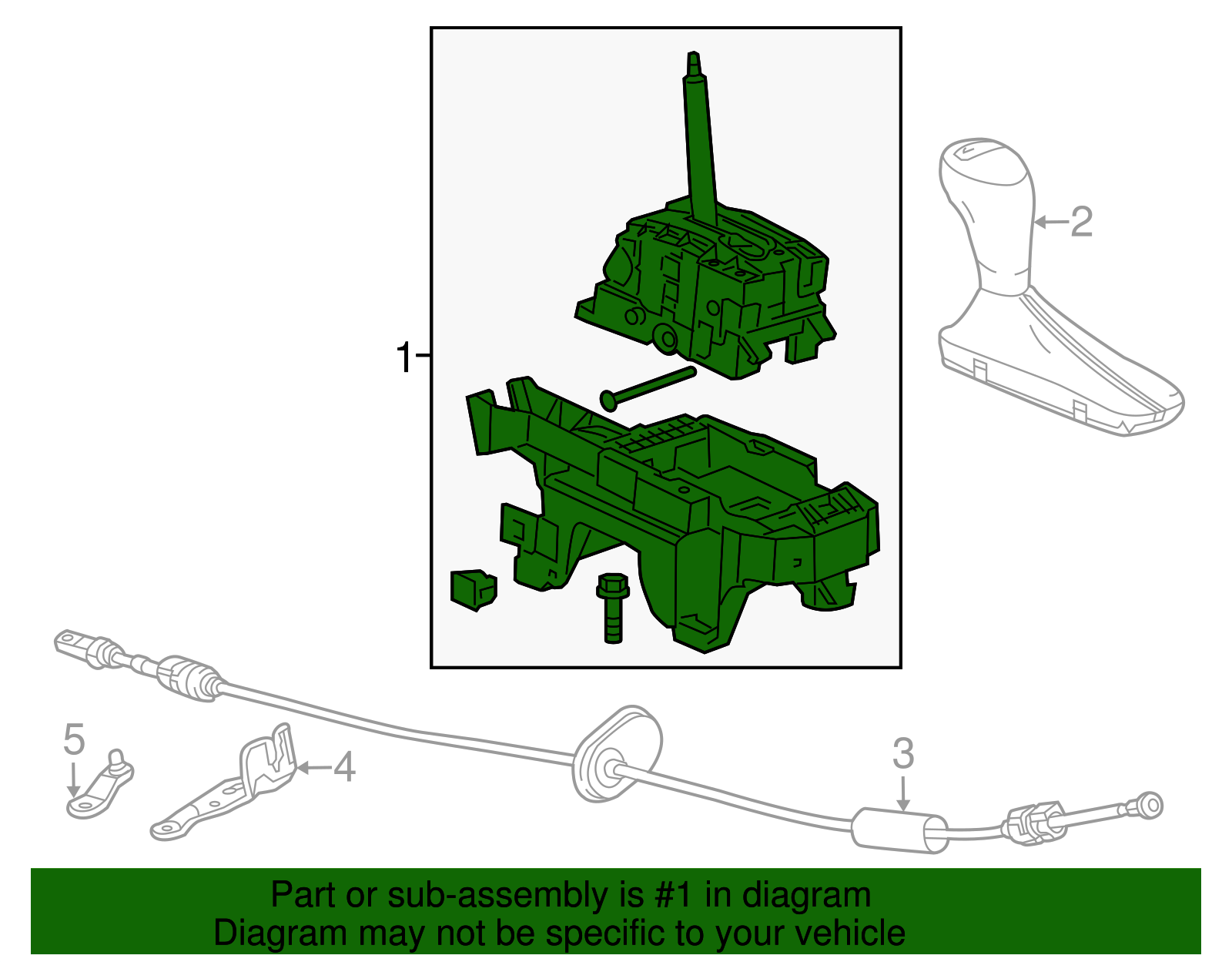 1
2
5
4
3

Part or sub-assembly is #1 in diagram
Diagram may not be specific to your vehicle