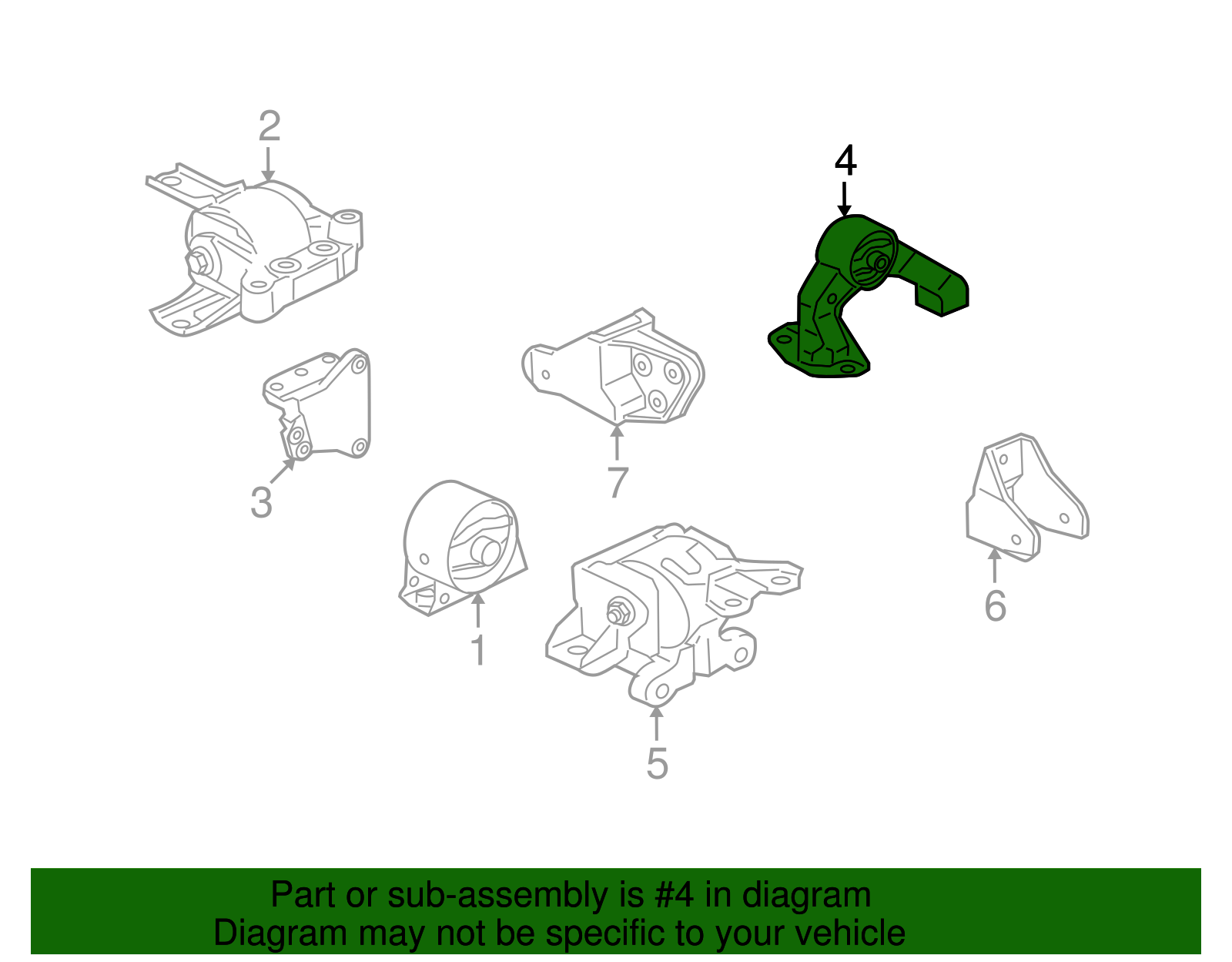 2

4

3

7

1

6

5

Part or sub-assembly is #4 in diagram
Diagram may not be specific to your vehicle