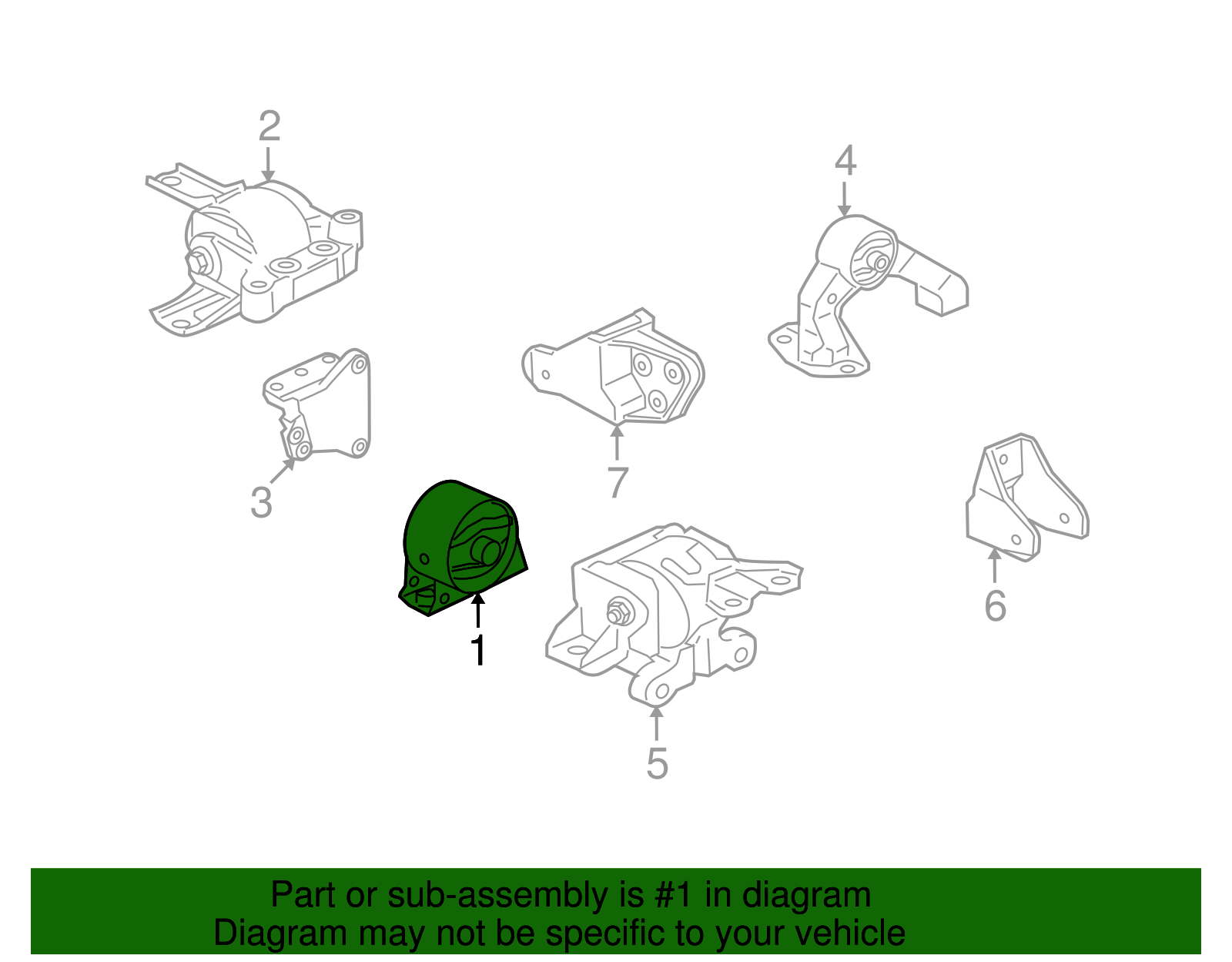 2

4

3

7

1

6

5

Part or sub-assembly is #1 in diagram
Diagram may not be specific to your vehicle