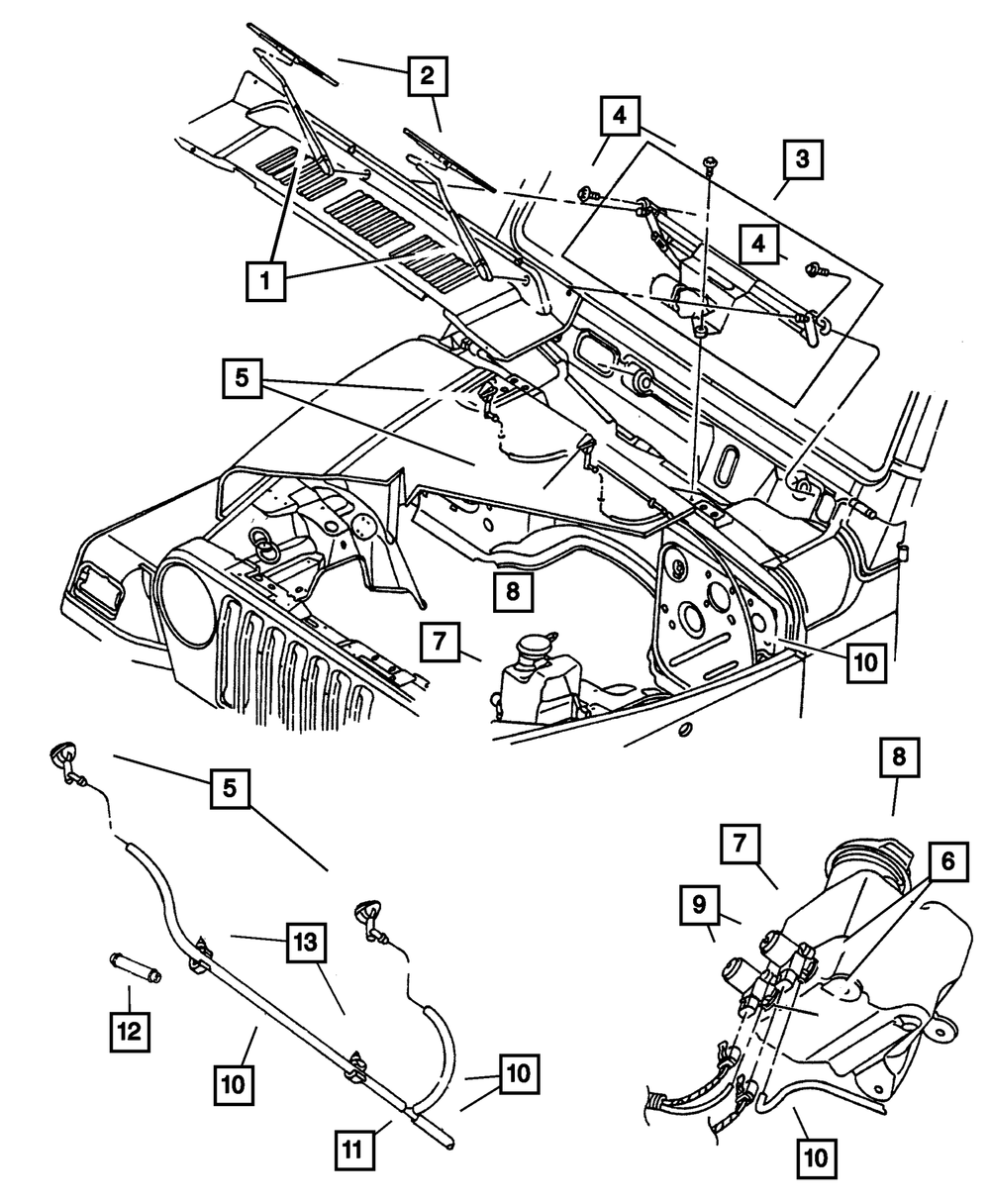 2
4
3
4
1
5
8
7
10
5
8
7
6
9
13
12
10
10
11
10