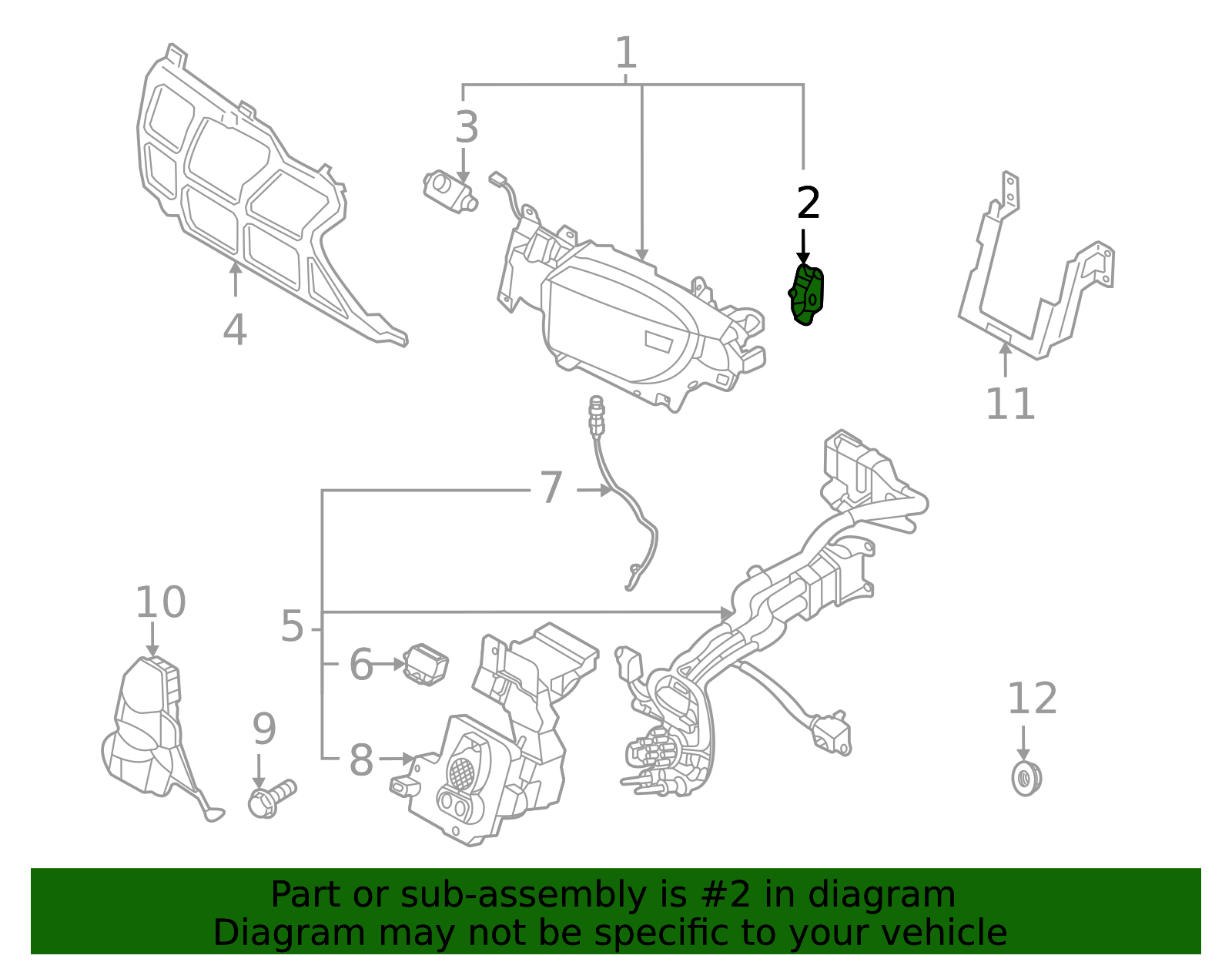 1
3
2
4
11
7
10
5
6
9
8
12

Part or sub-assembly is #2 in diagram
Diagram may not be specific to your vehicle