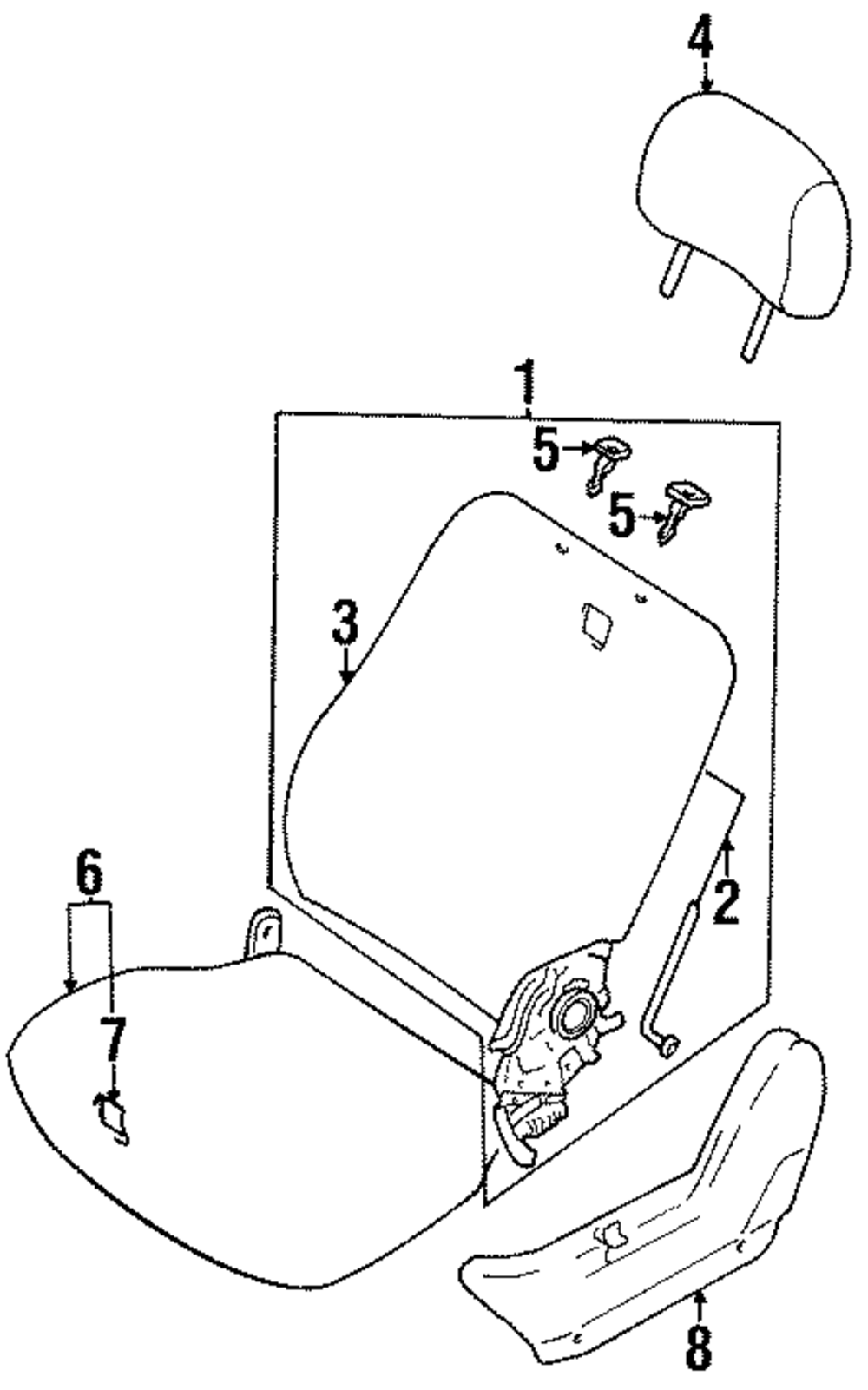 4
1
5
5
3
2
6
7
8