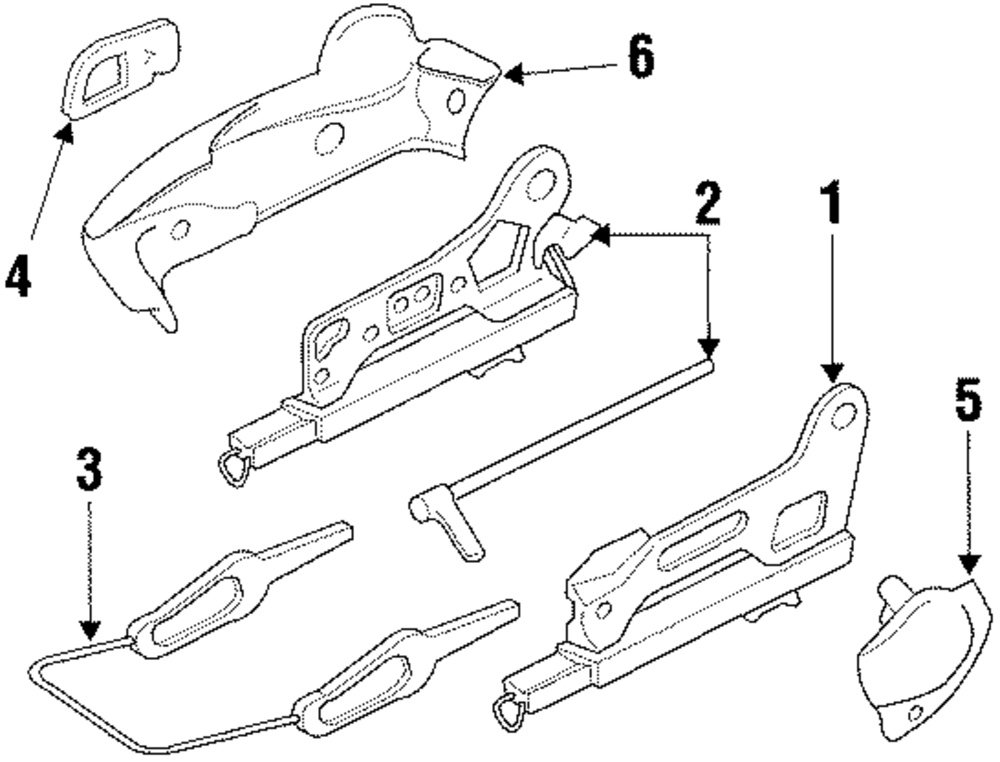 6
4
2
1
5
3