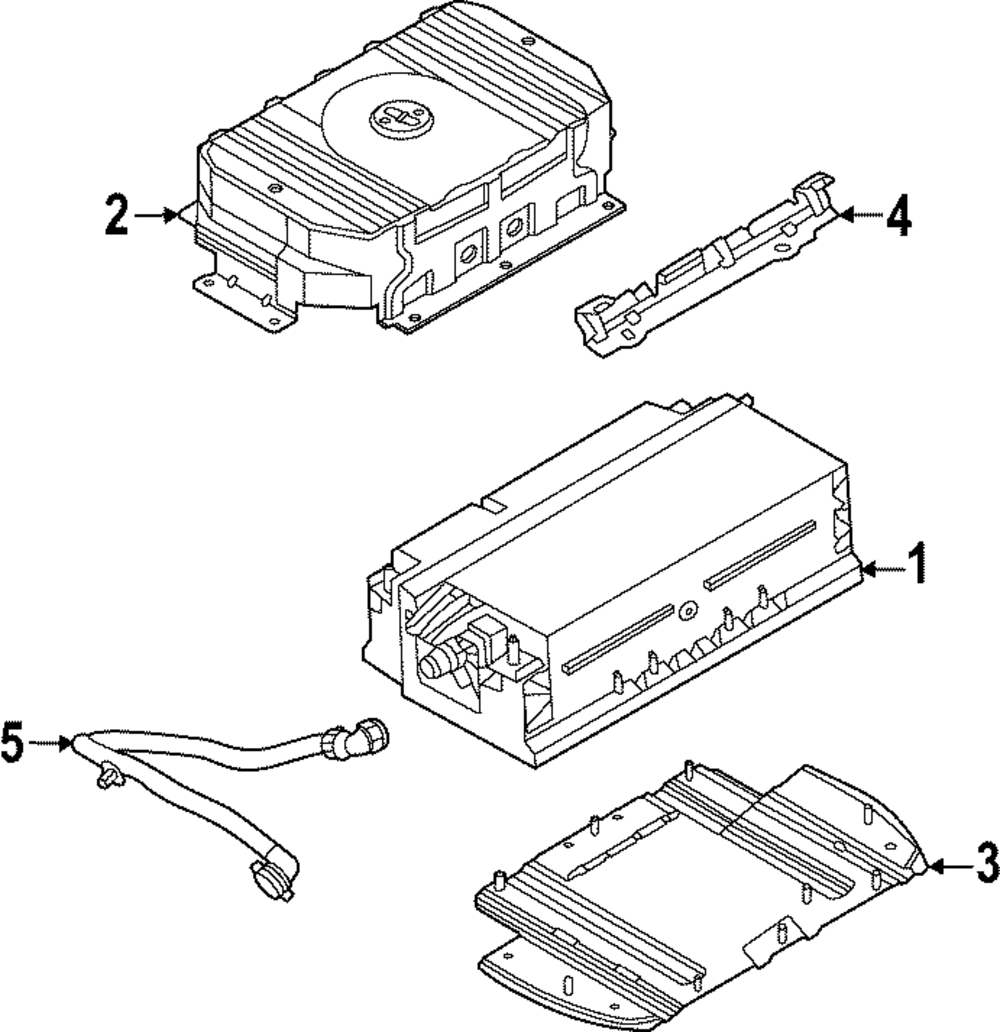 2
4
1
5
3