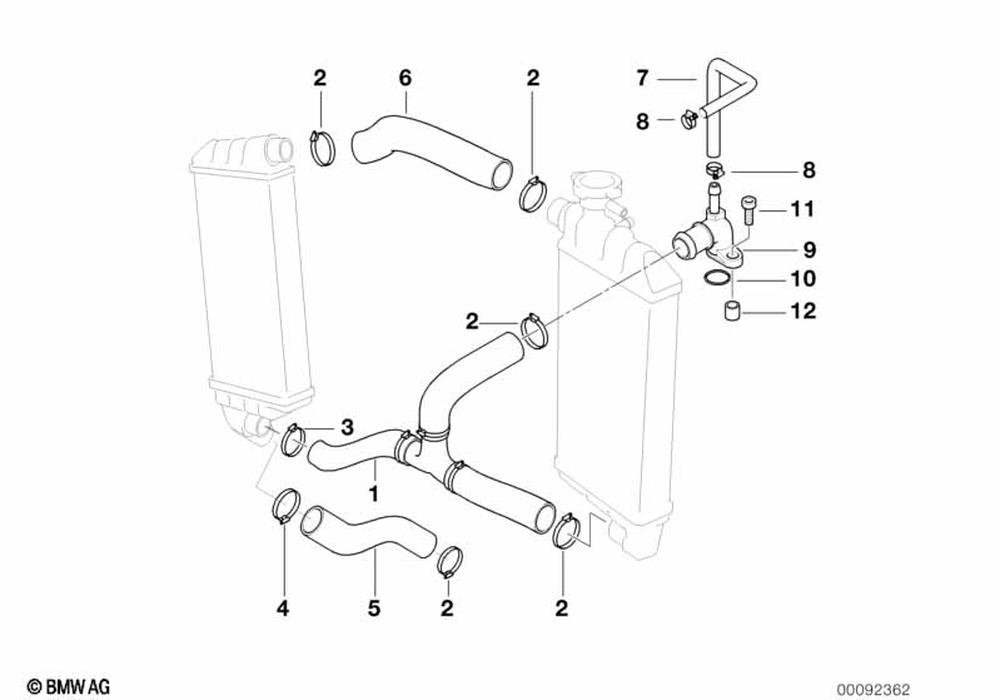 2
6
2
7
8
8
11
9
10
12
2
3
1
4
5
2
2
© BMW AG
00092362