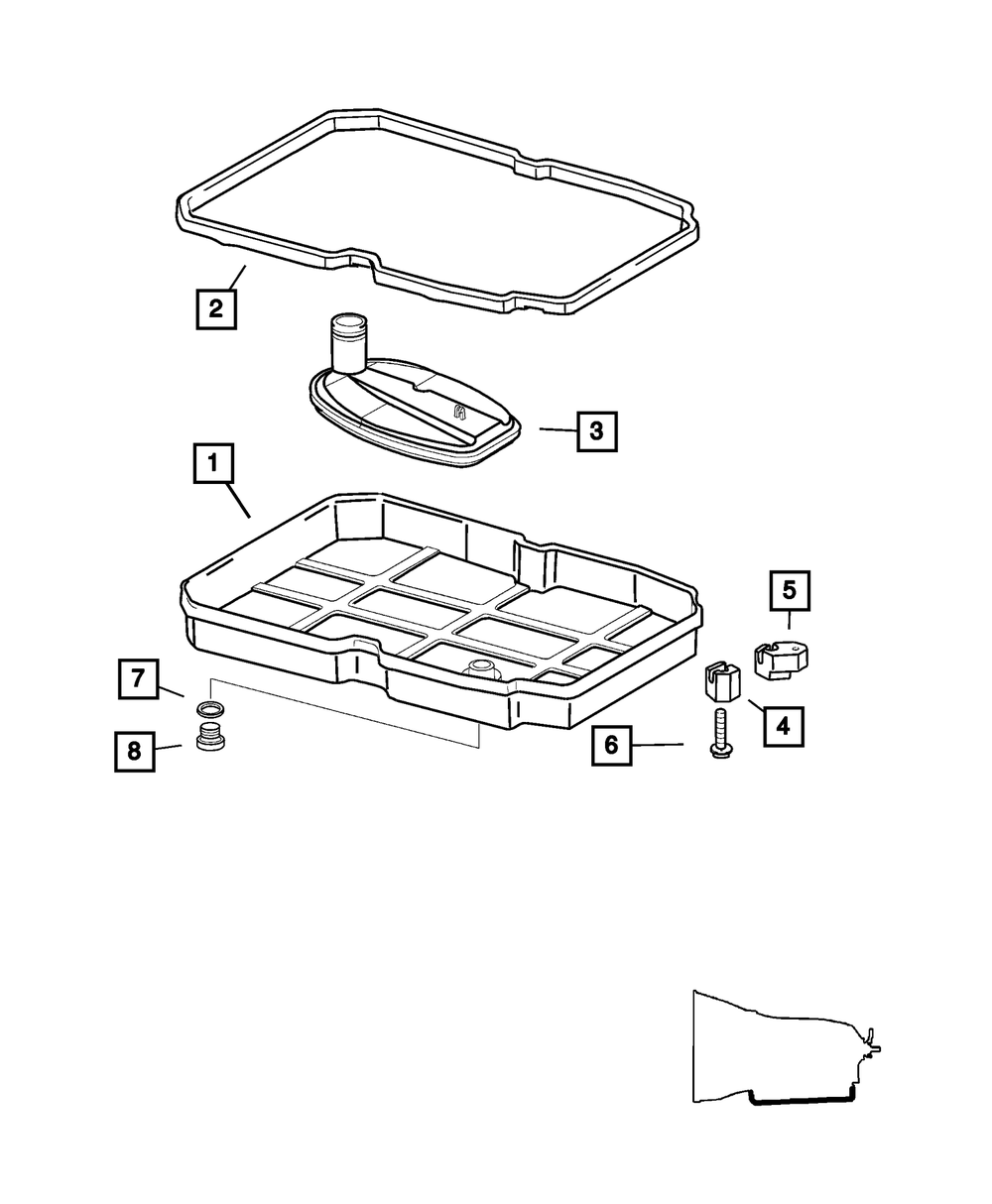 2

3

1

5

7

4

8

6