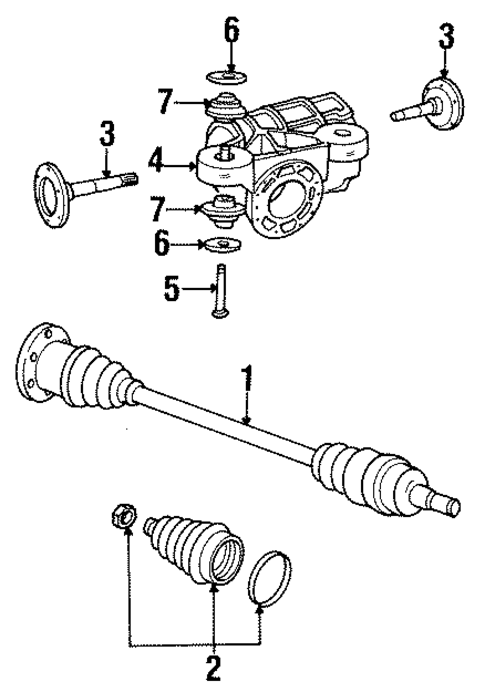 6
3
7
3
4
7
6
5
1
2