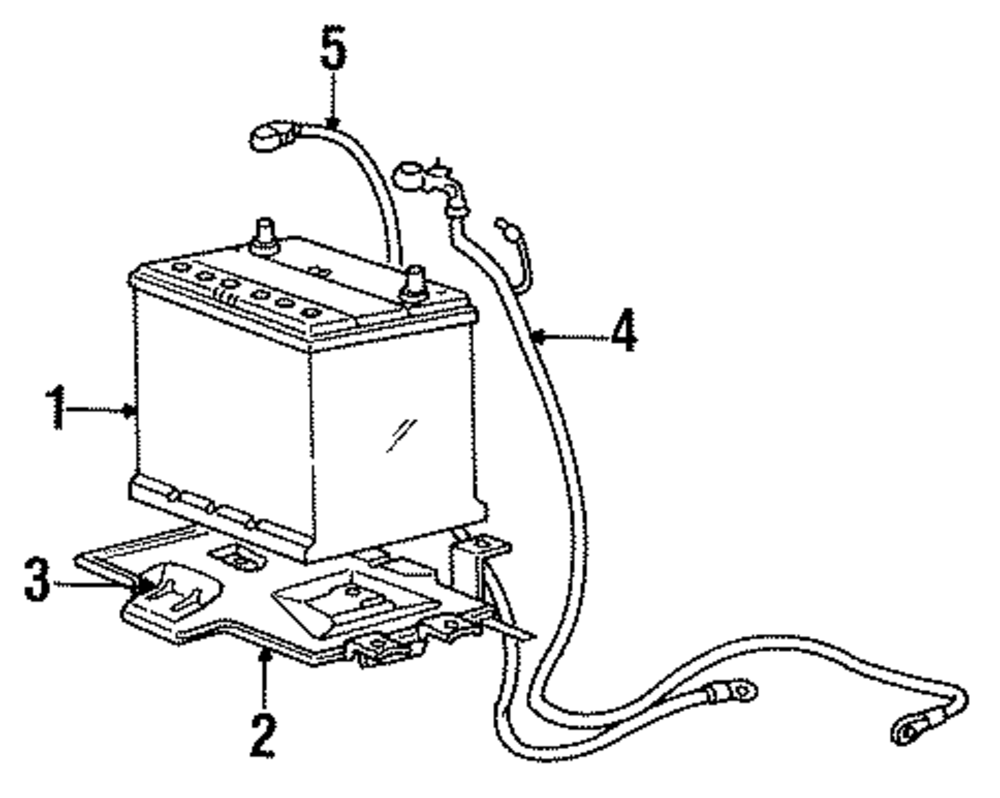 5
4
1
3
2