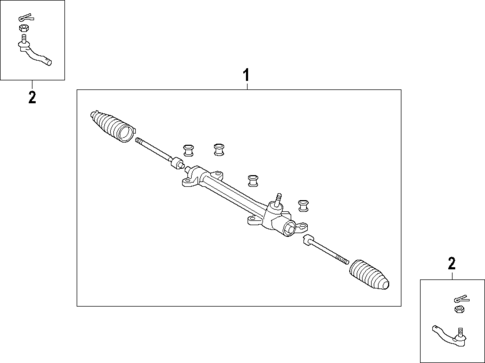 2

1

2