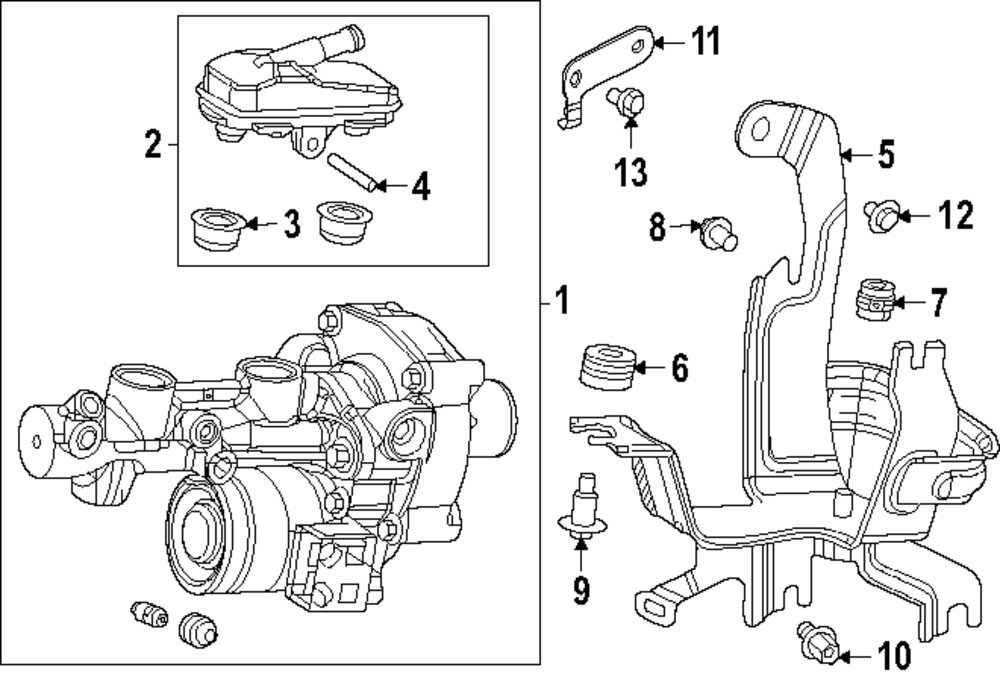 2
4
3
1
11
13
5
8
12
7
6
9
10