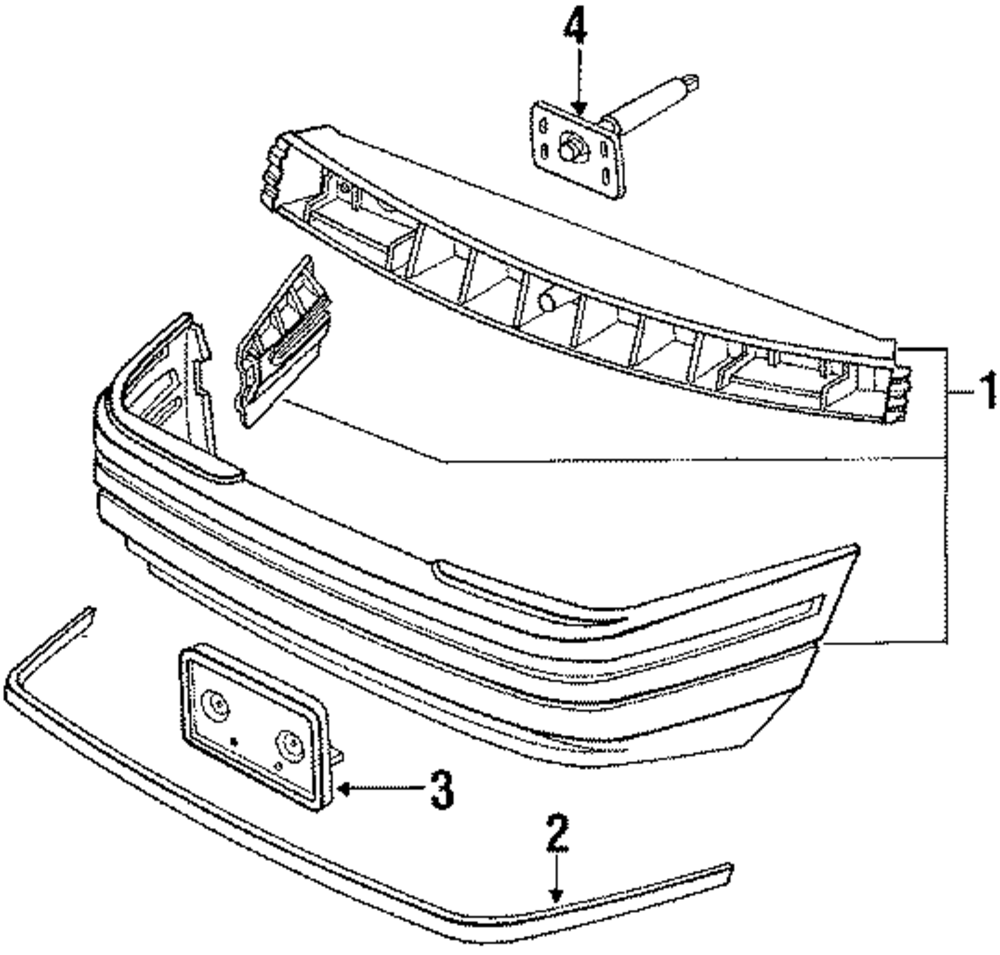 4
1
3
2