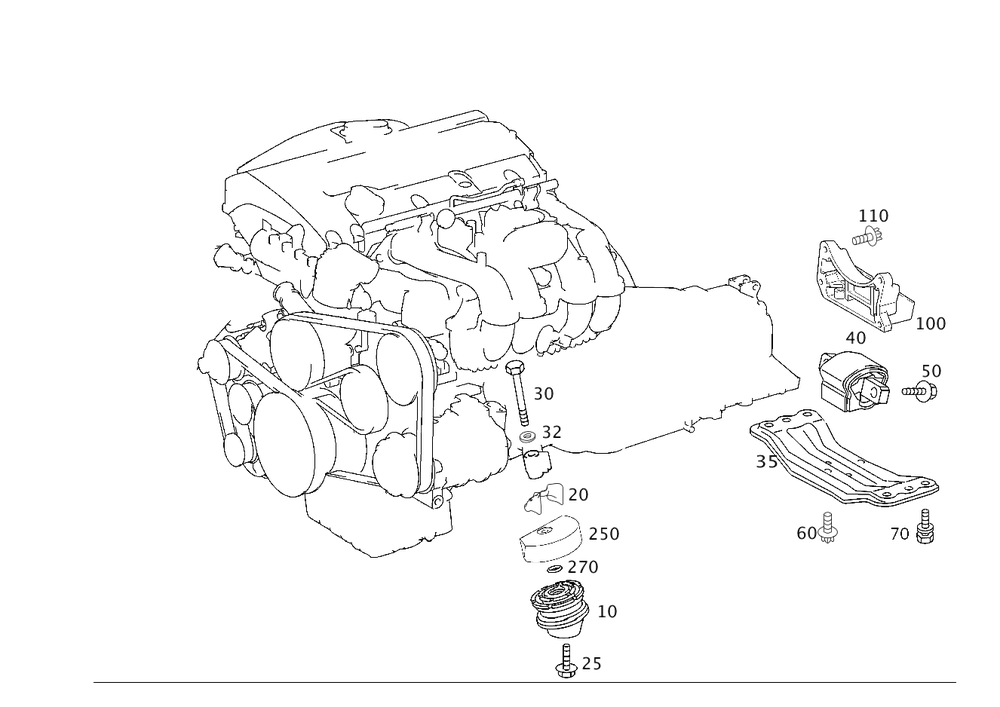 110
100
40
50
30
32
35
20
250
60
70
270
10
25