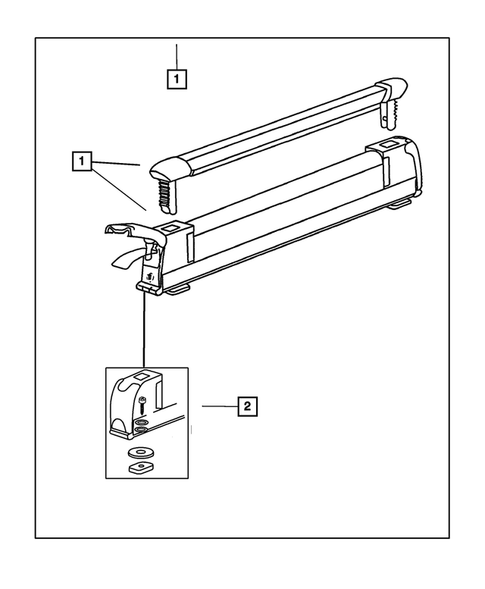 1

1

2