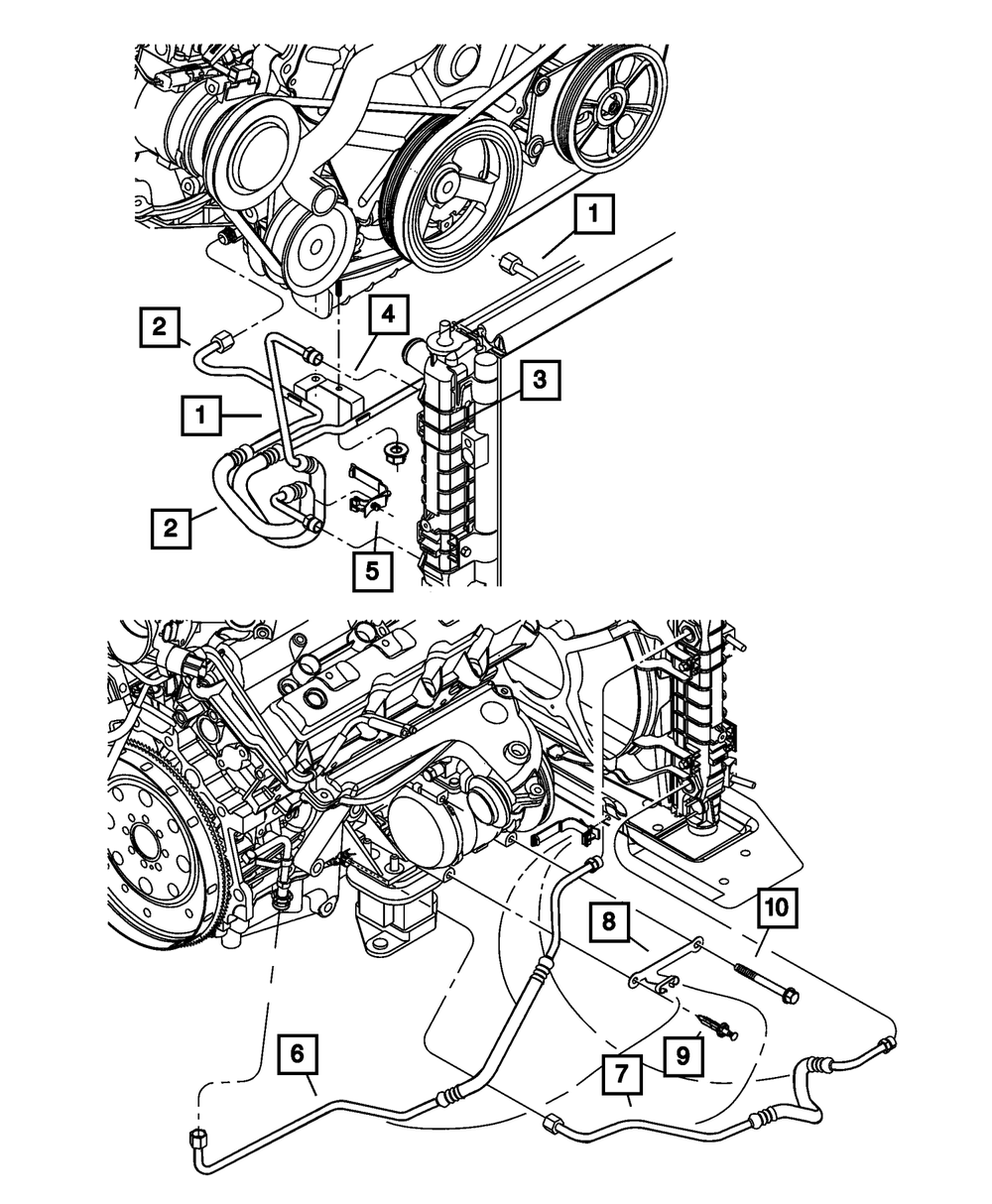 1
2
4
3
1
2
5
8
10
6
9
7