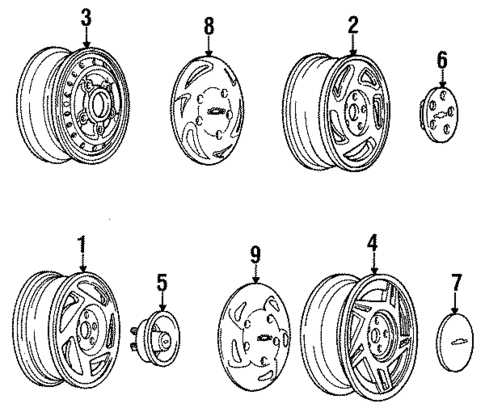 3
8
2
6
1
5
9
4
7