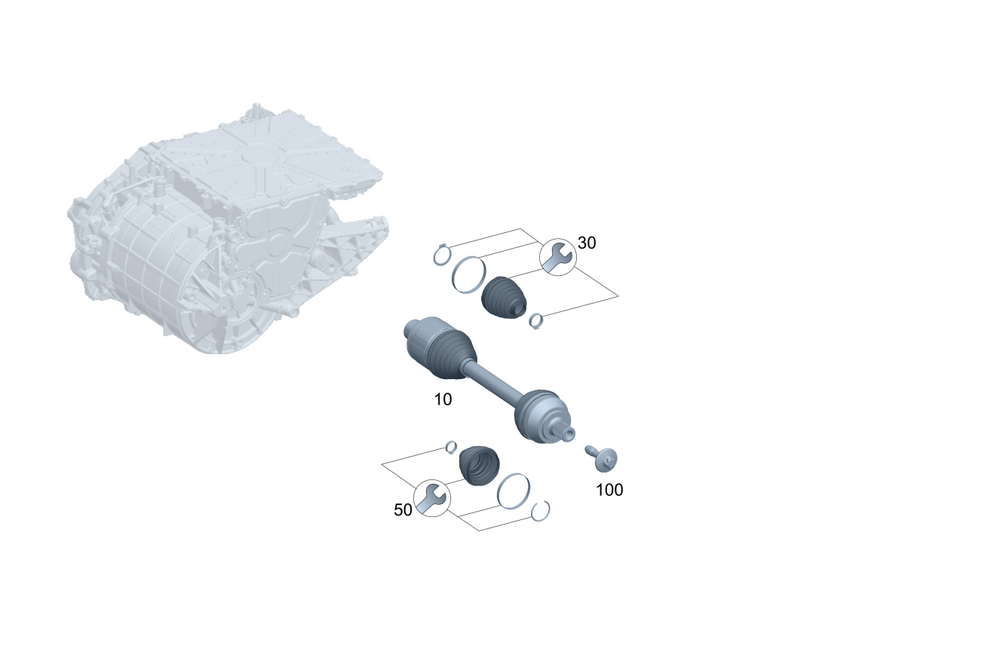 30

10

100

50