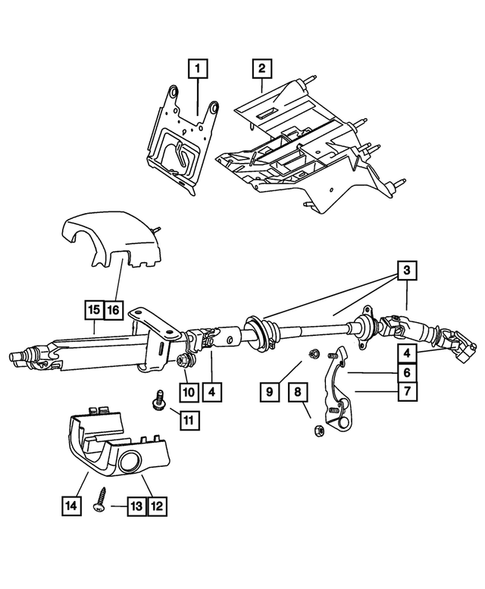 1
2
3
15 16
4
6
7
10
4
9
8
11
14
13 12