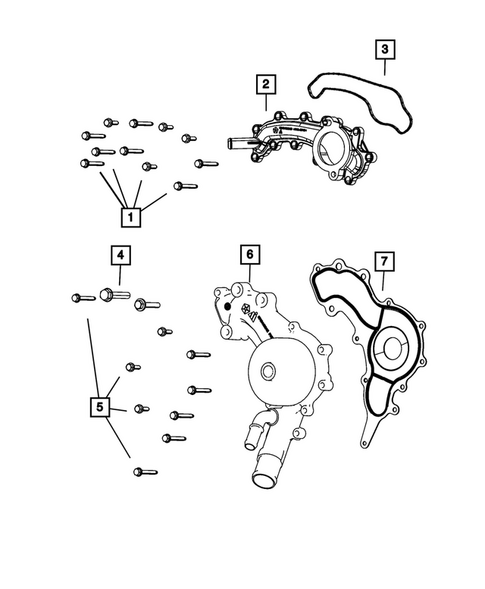 3
2
1
4
6
7
5