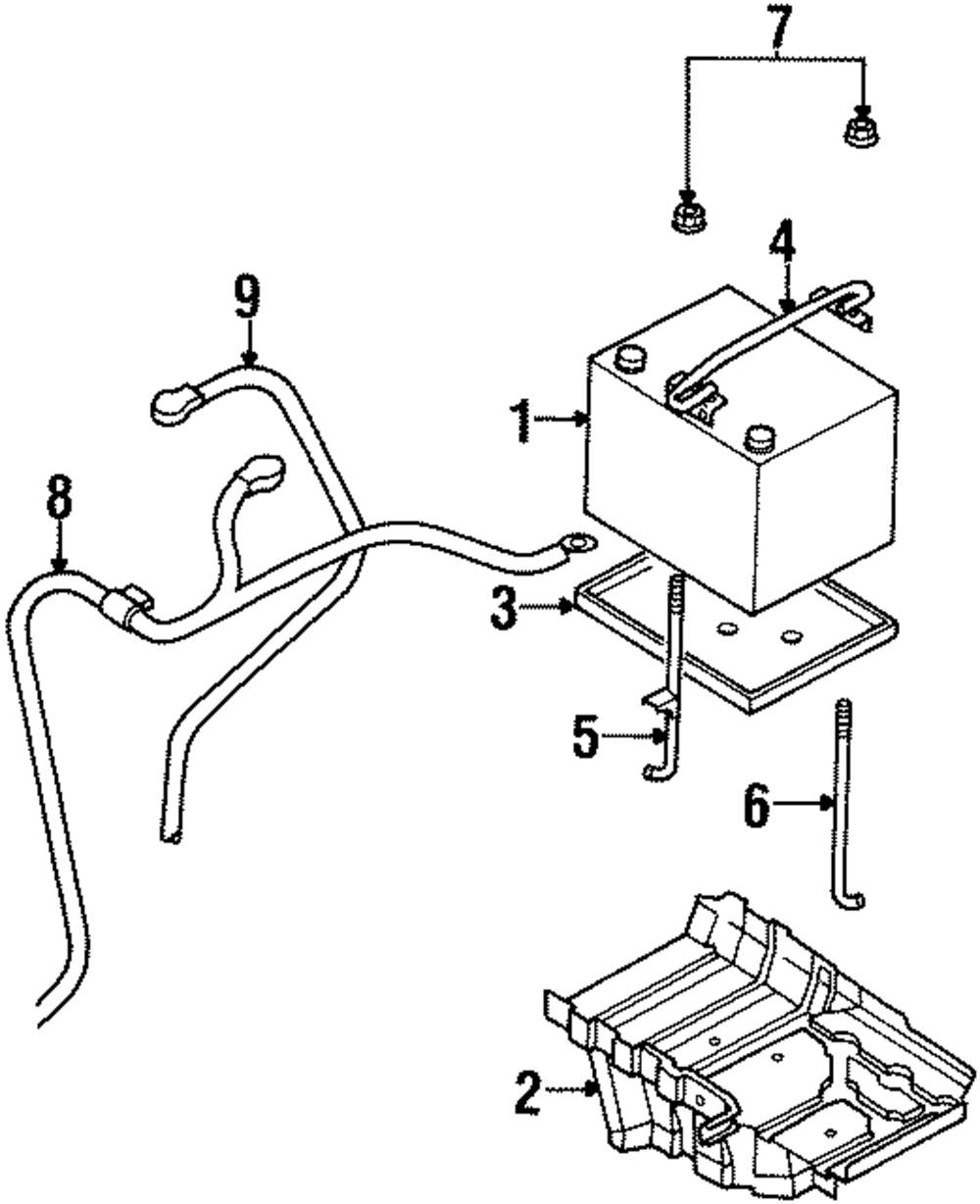 7
4
9
1
8
3
5
6
2