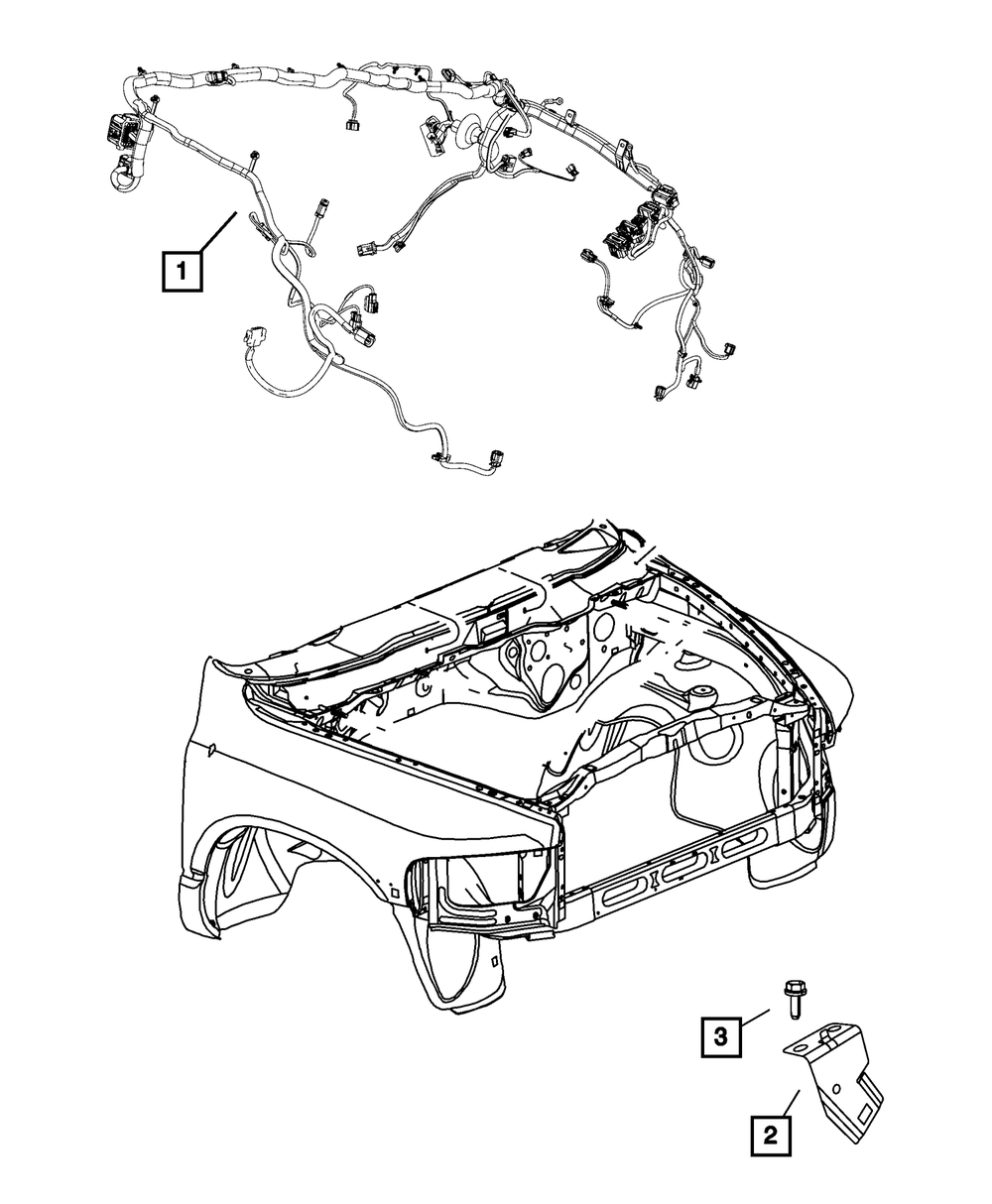 1

3

2