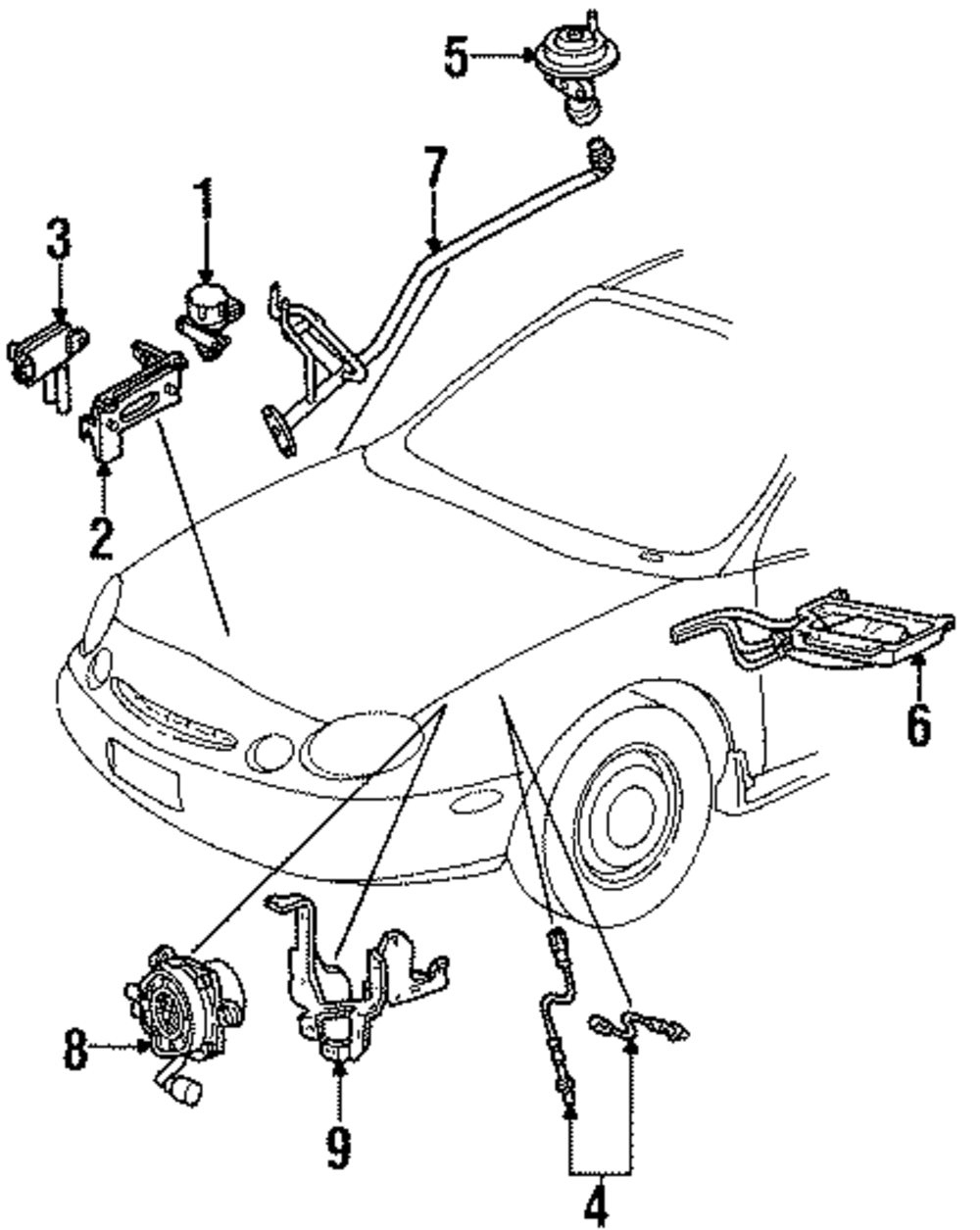 5
7
1
3
2
6
8
9
4