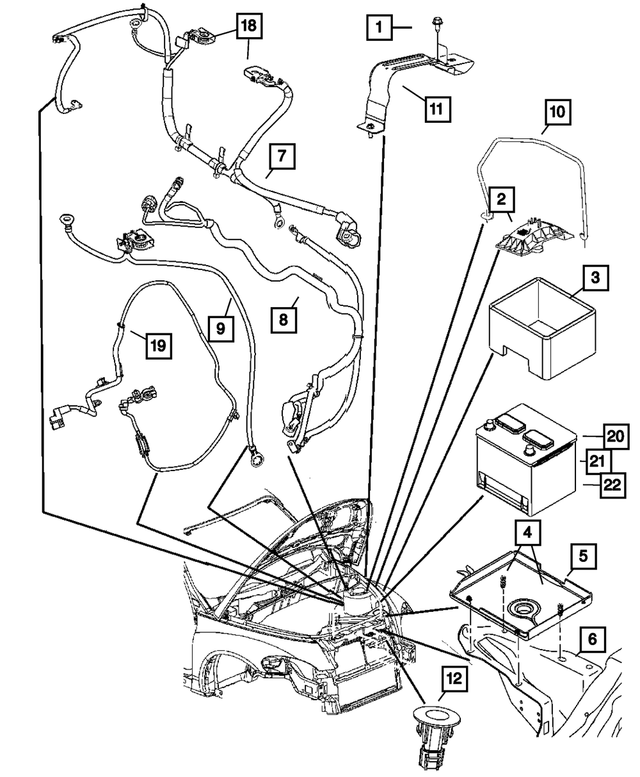 18
1
11
10
7
2
3
9
8
19
20
21
22
4
5
6
12