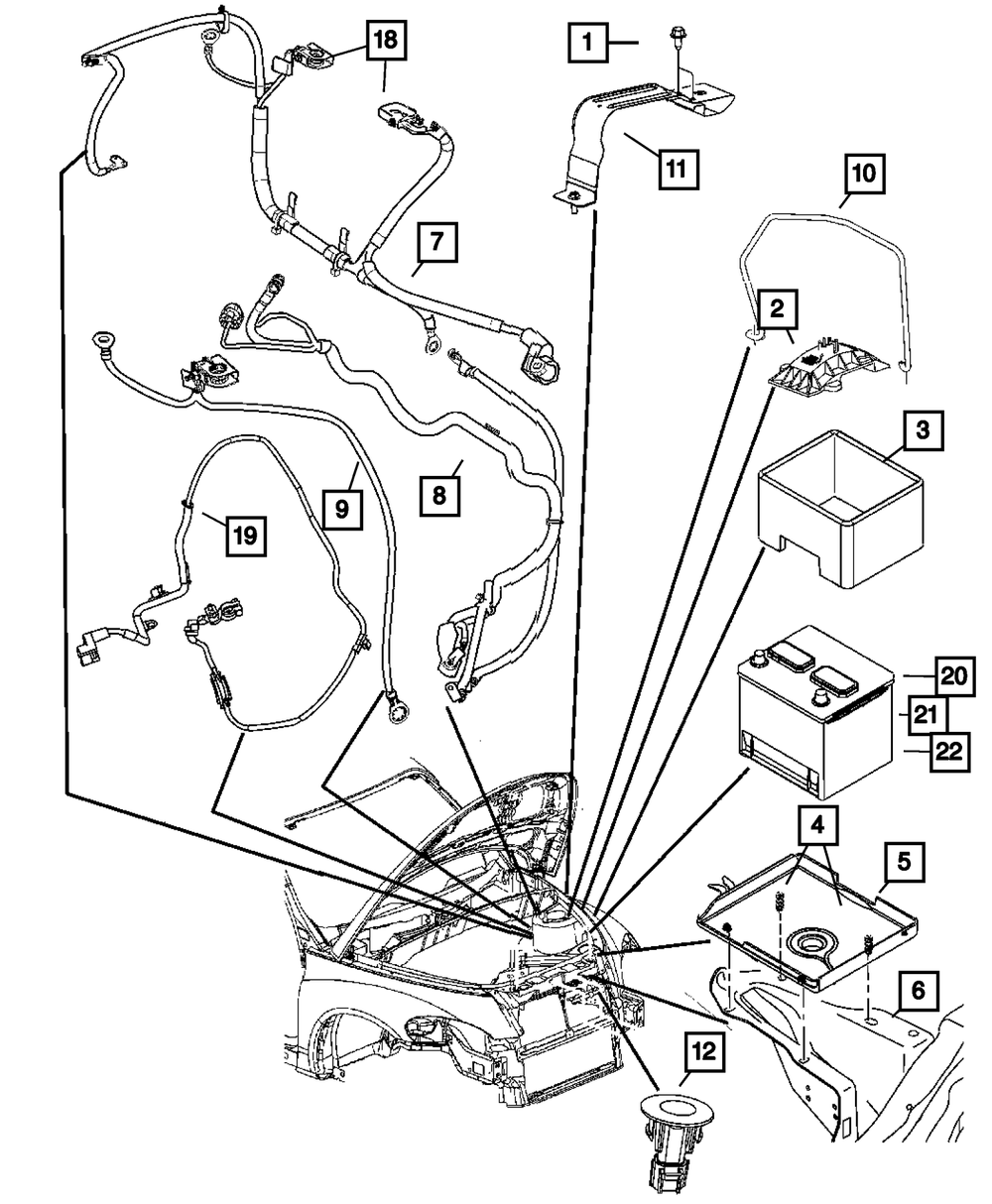 18
1
11
10
7
2
3
8
9
19
20
21
22
4
5
6
12