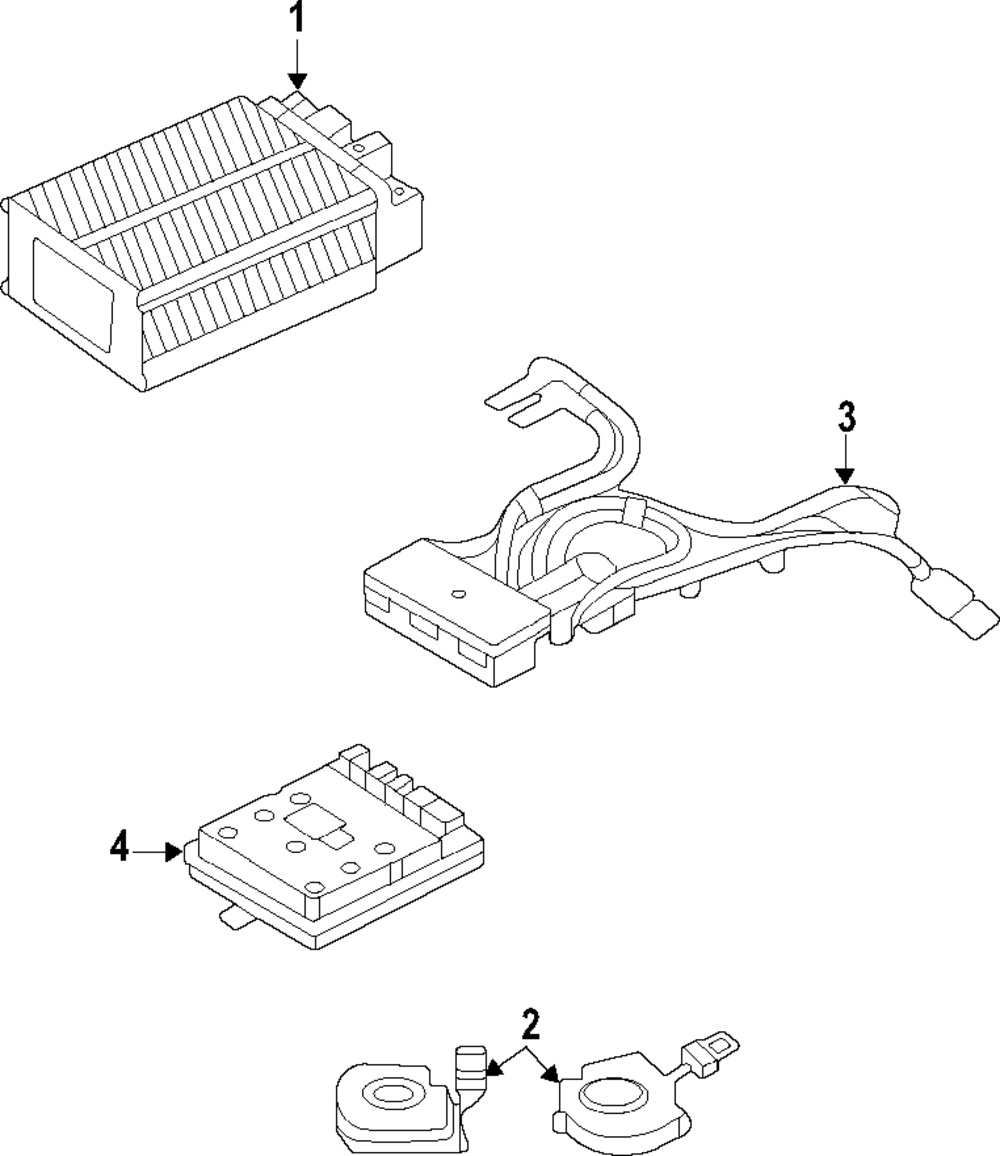 1
3
4
2