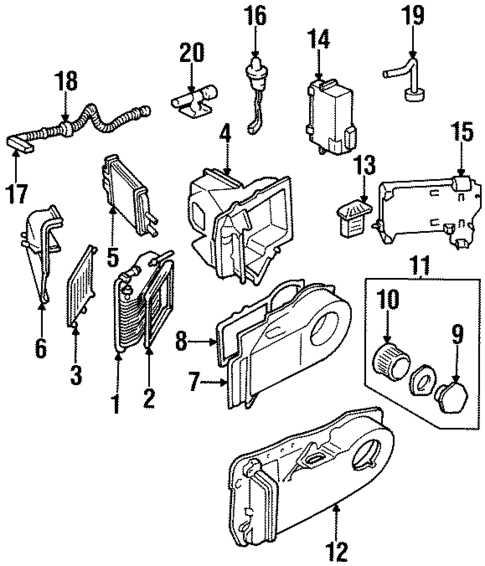 16
19
20
14
18
4
15
17
13
5
11
6
10
9
8
3
7
1
2
12