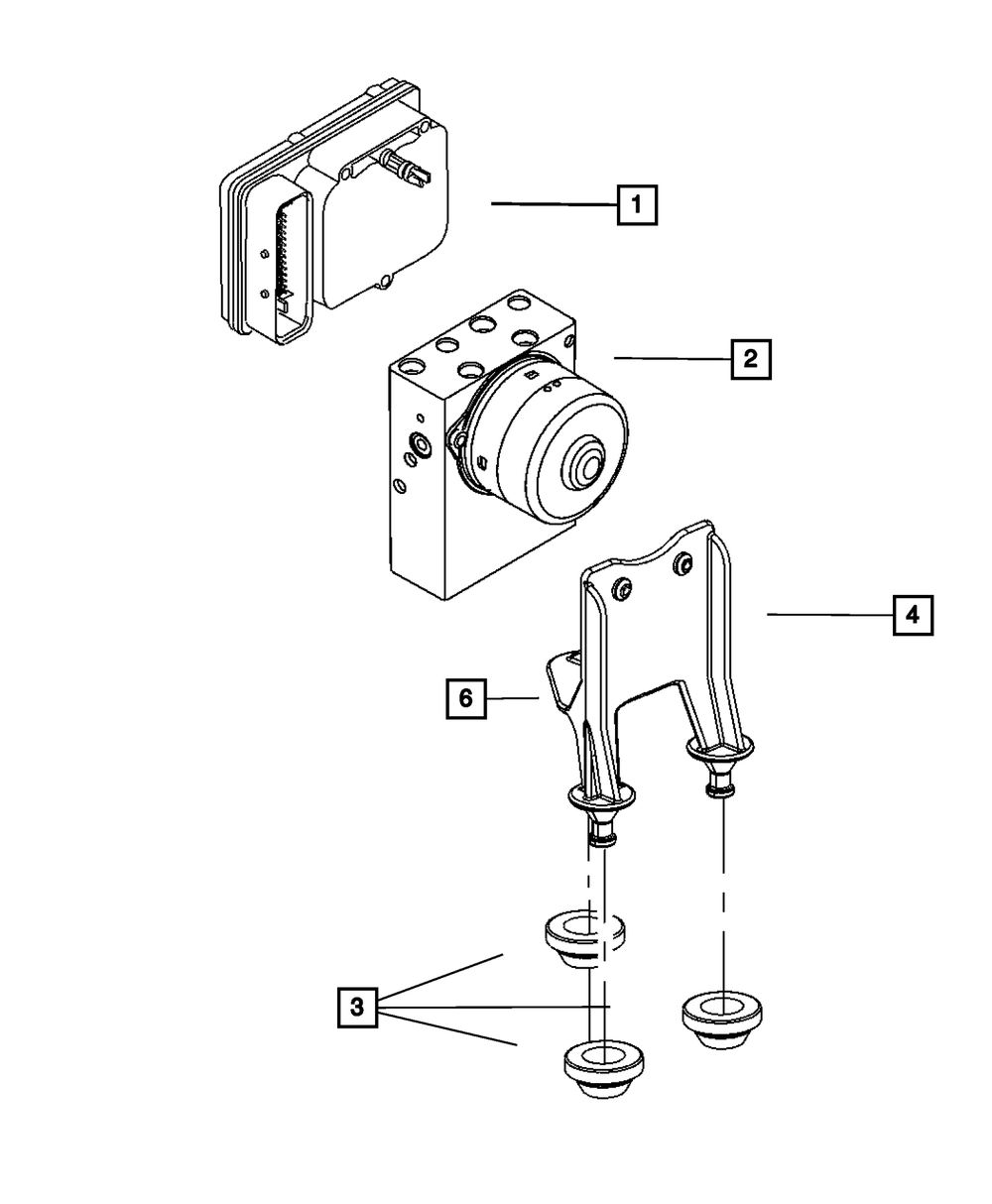 1

2

4

6

3