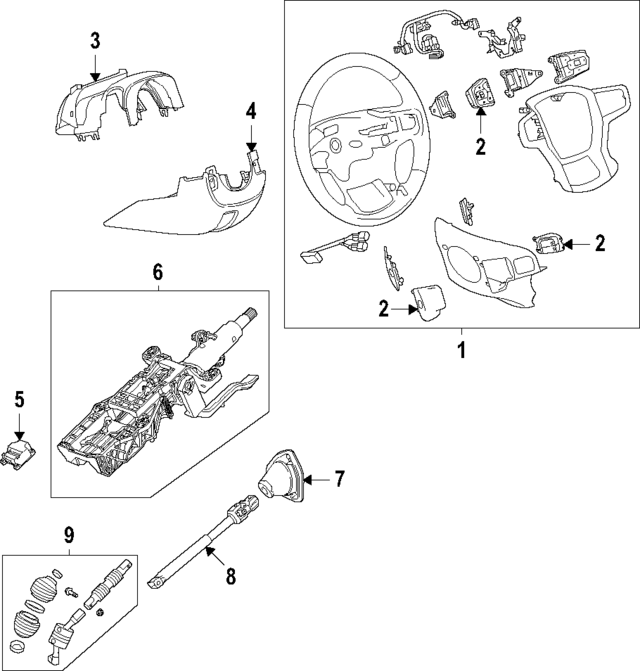 3
4
2
2
2
1
6
5
7
9
8