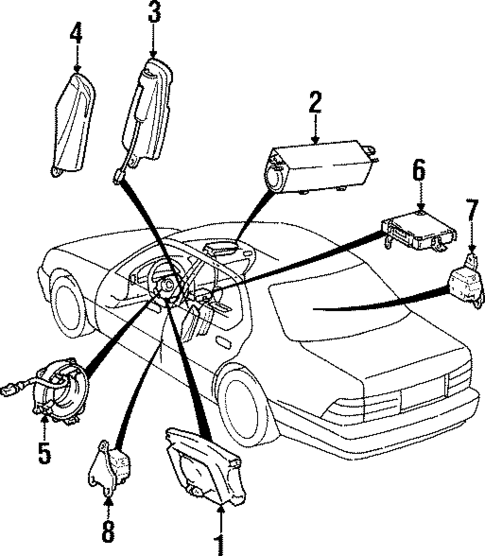 4
3
2
6
7
5
8
1