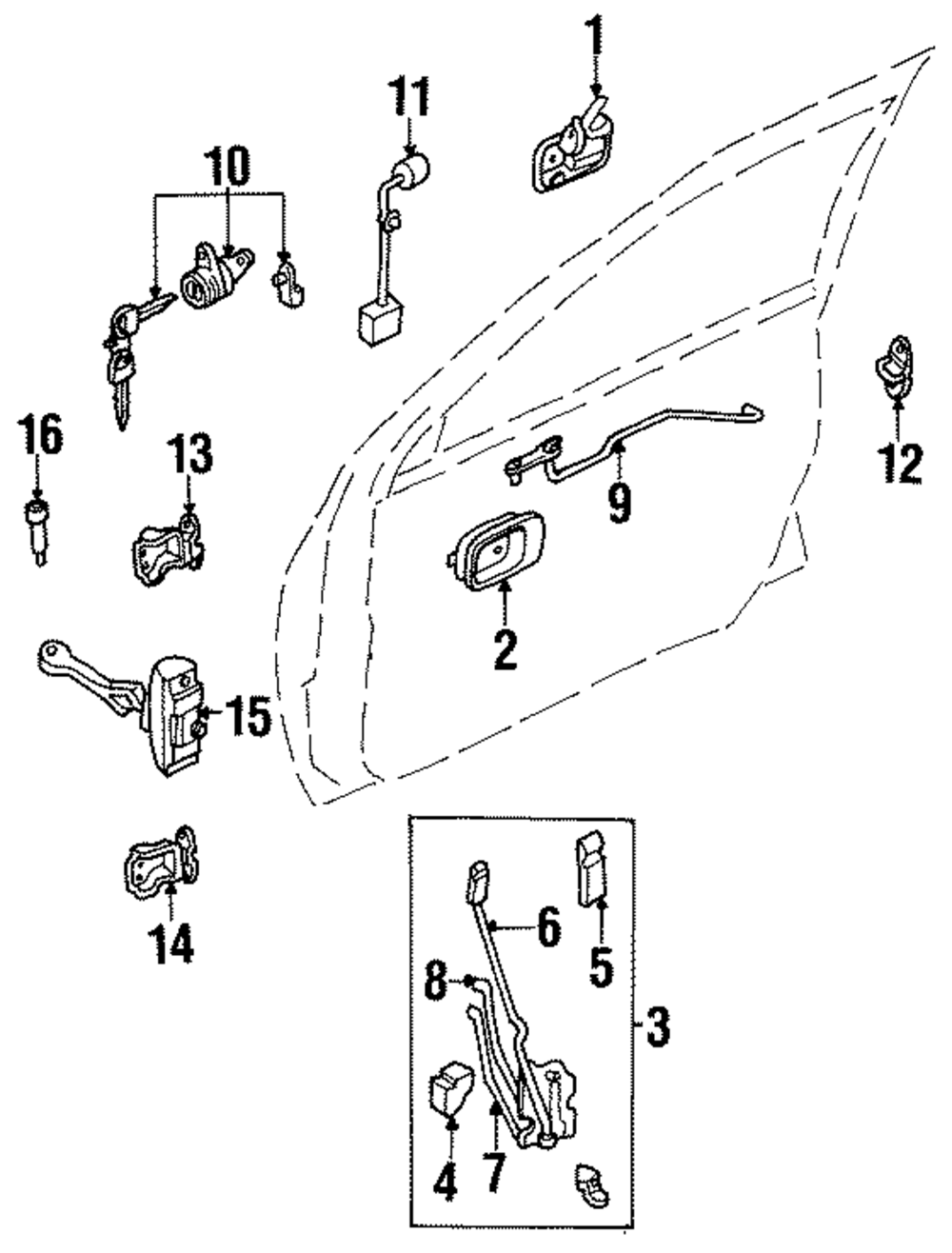 1
11
10
16
13
12
9
2
15
14
6
5
8
3
4
7