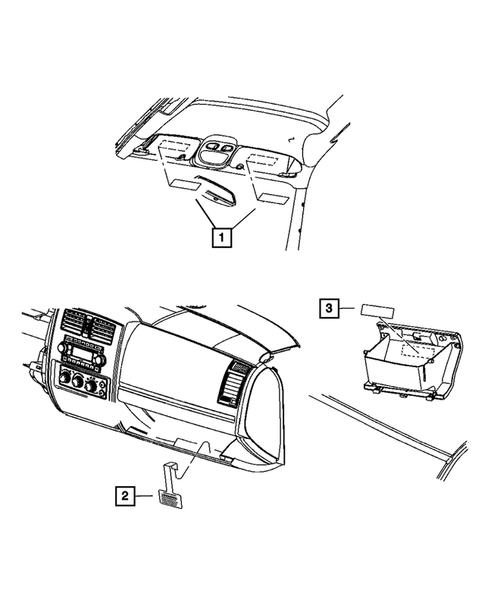 1

3

2