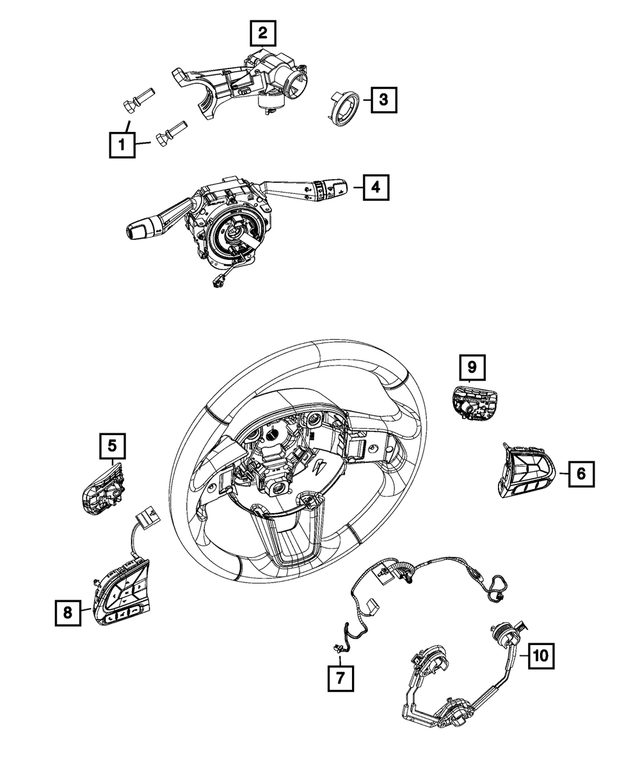 2
3
1
4
9
5
6
8
7
10