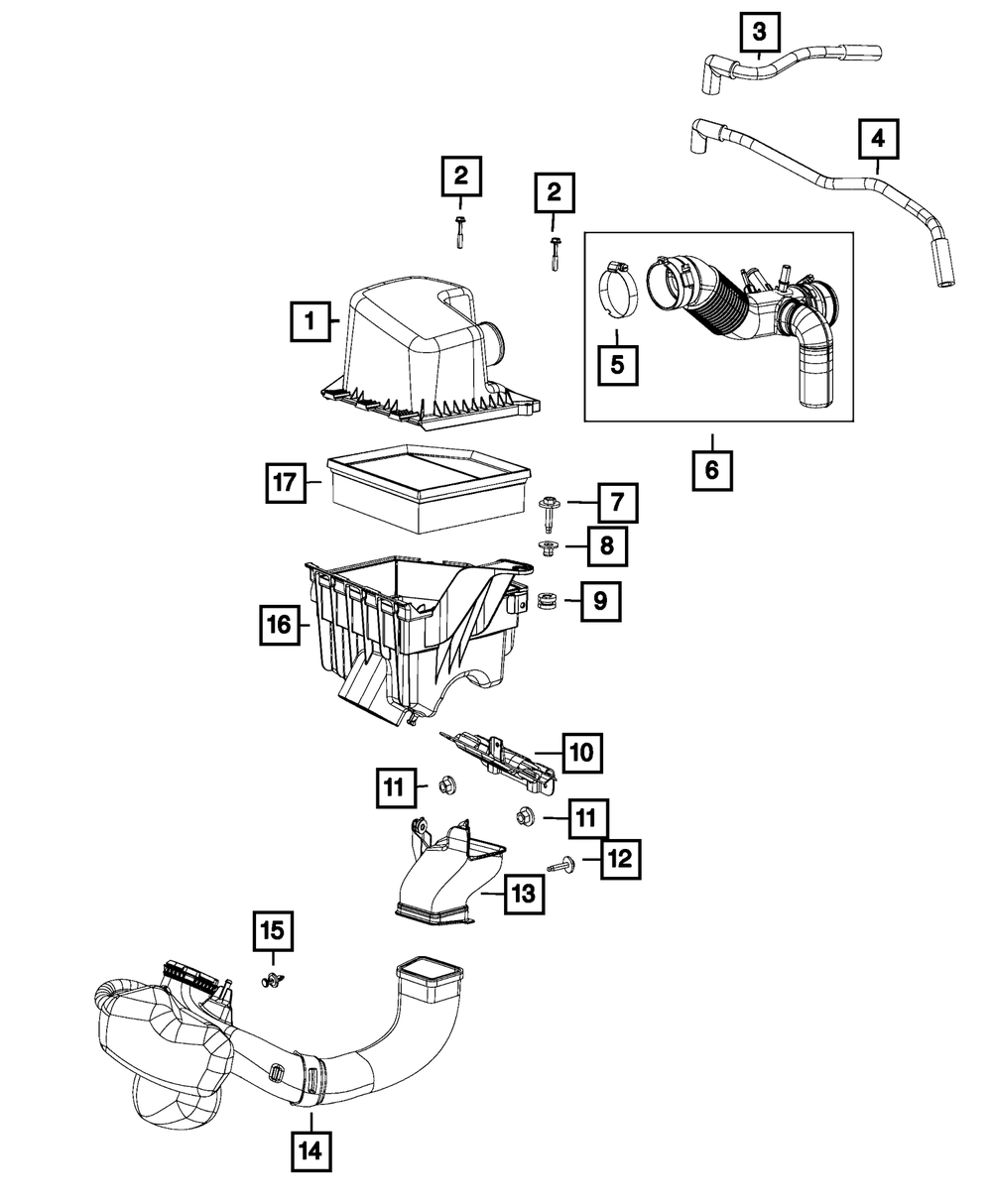 3
4
2
2
1
5
6
17
7
8
9
16
10
11
11
12
13
15
14