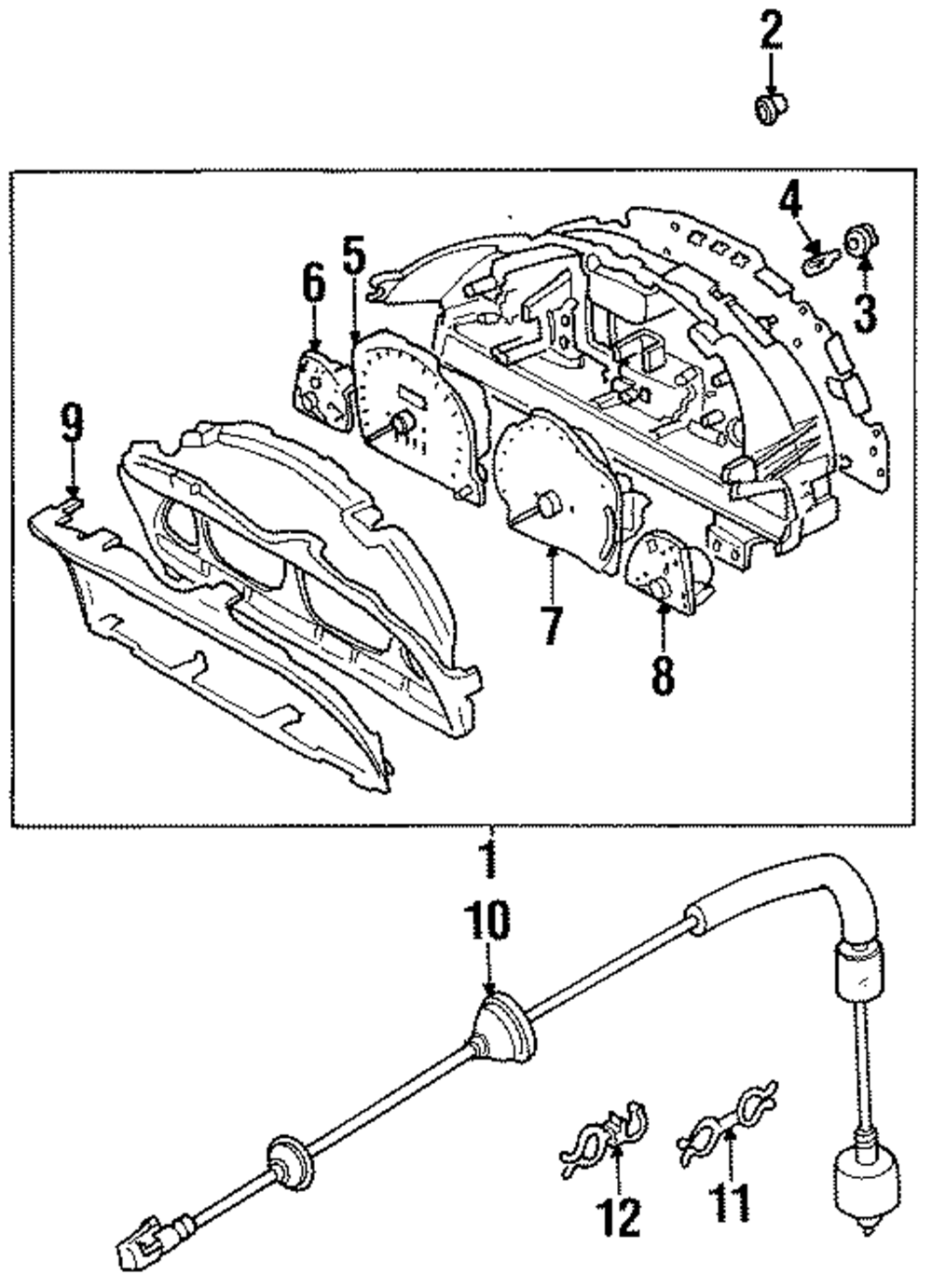 2
4
3
6
5
9
7
8
1
10
12
11